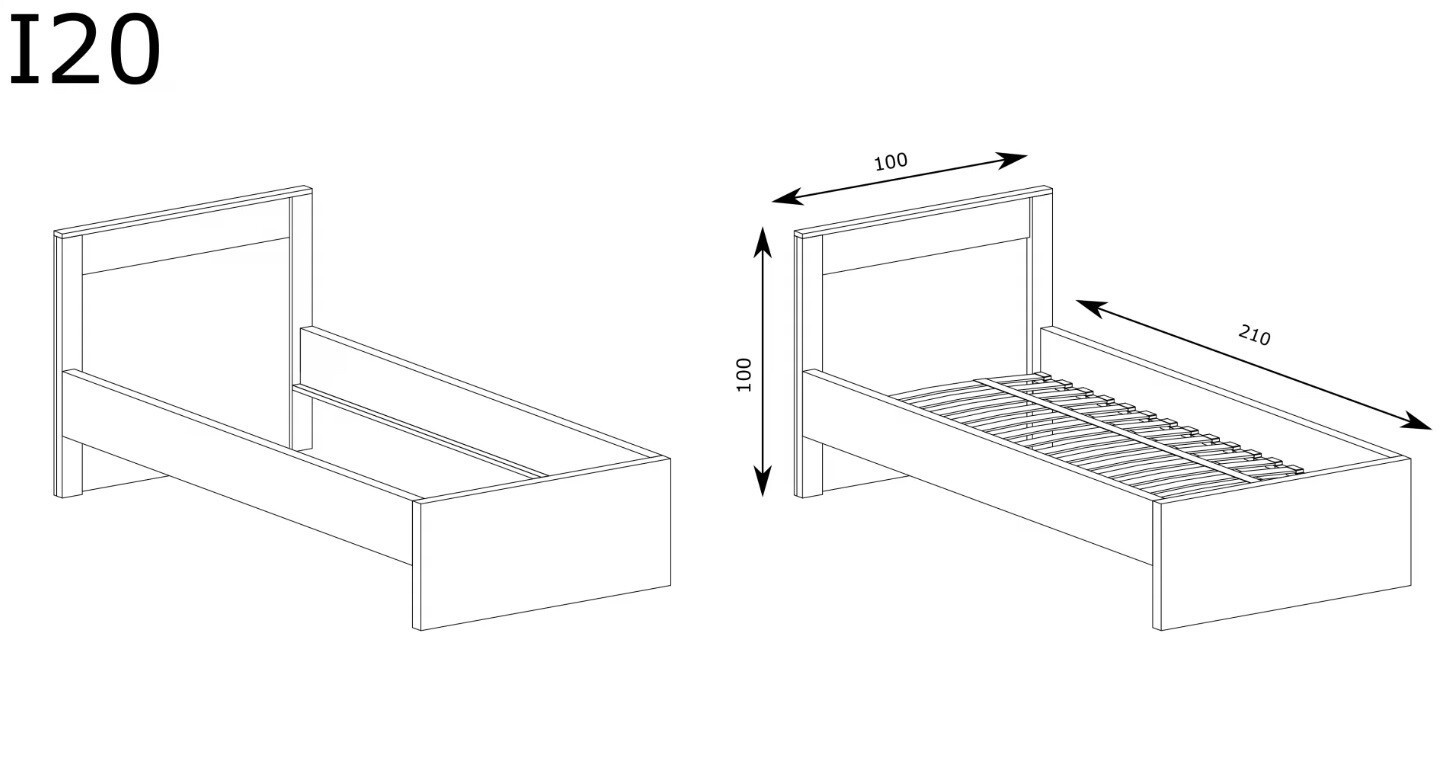 I20

100

100

210