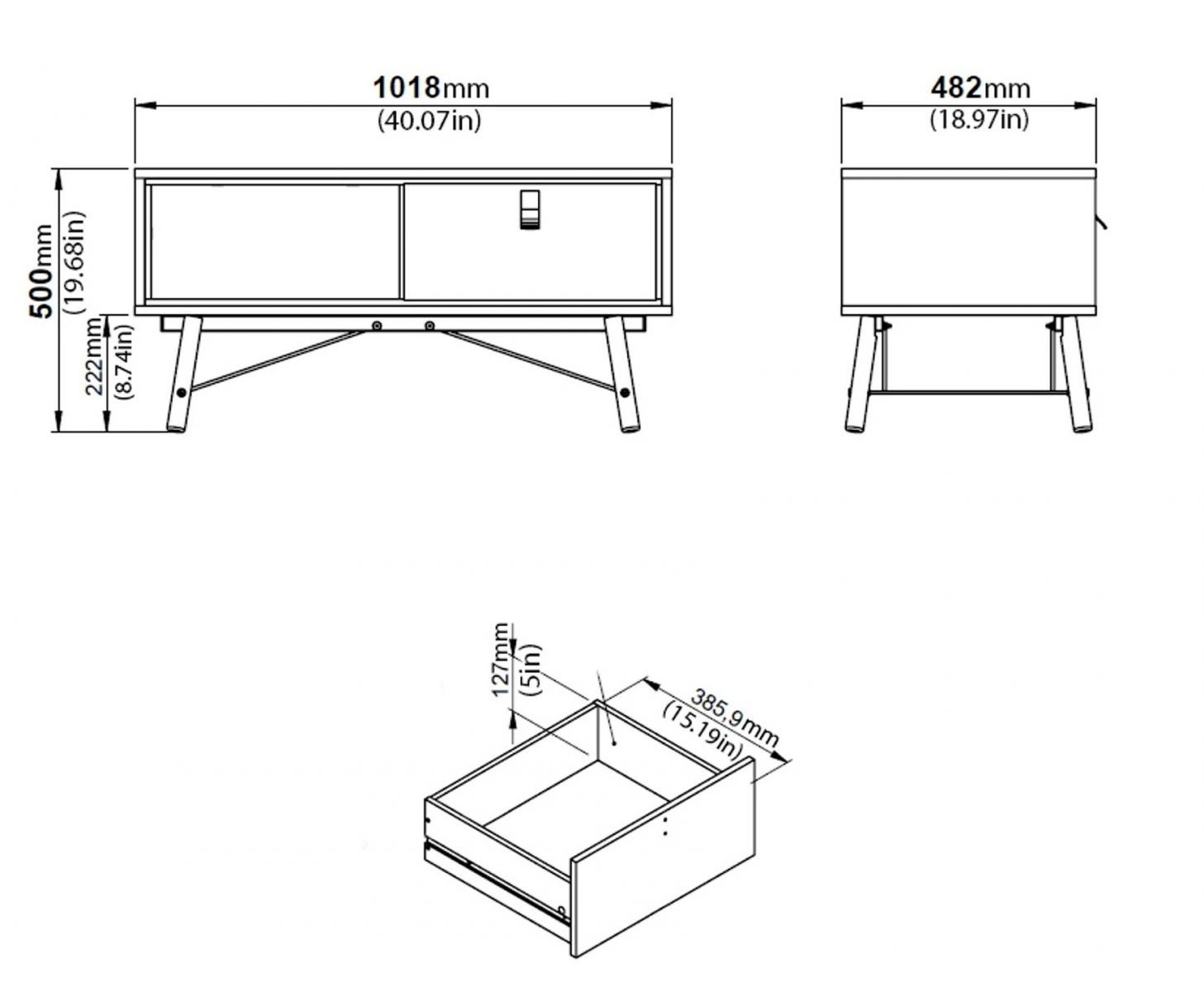 1018mm
(40.07in)

482mm
(18.97in)

500mm
(19.68in)

222mm
(8.74in)

127mm
(5in)

385,9mm
(15.19in)