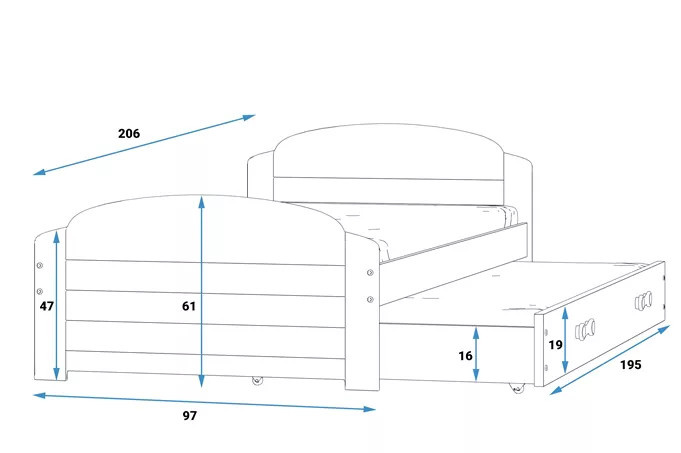 206
47
61
16
19
195
97