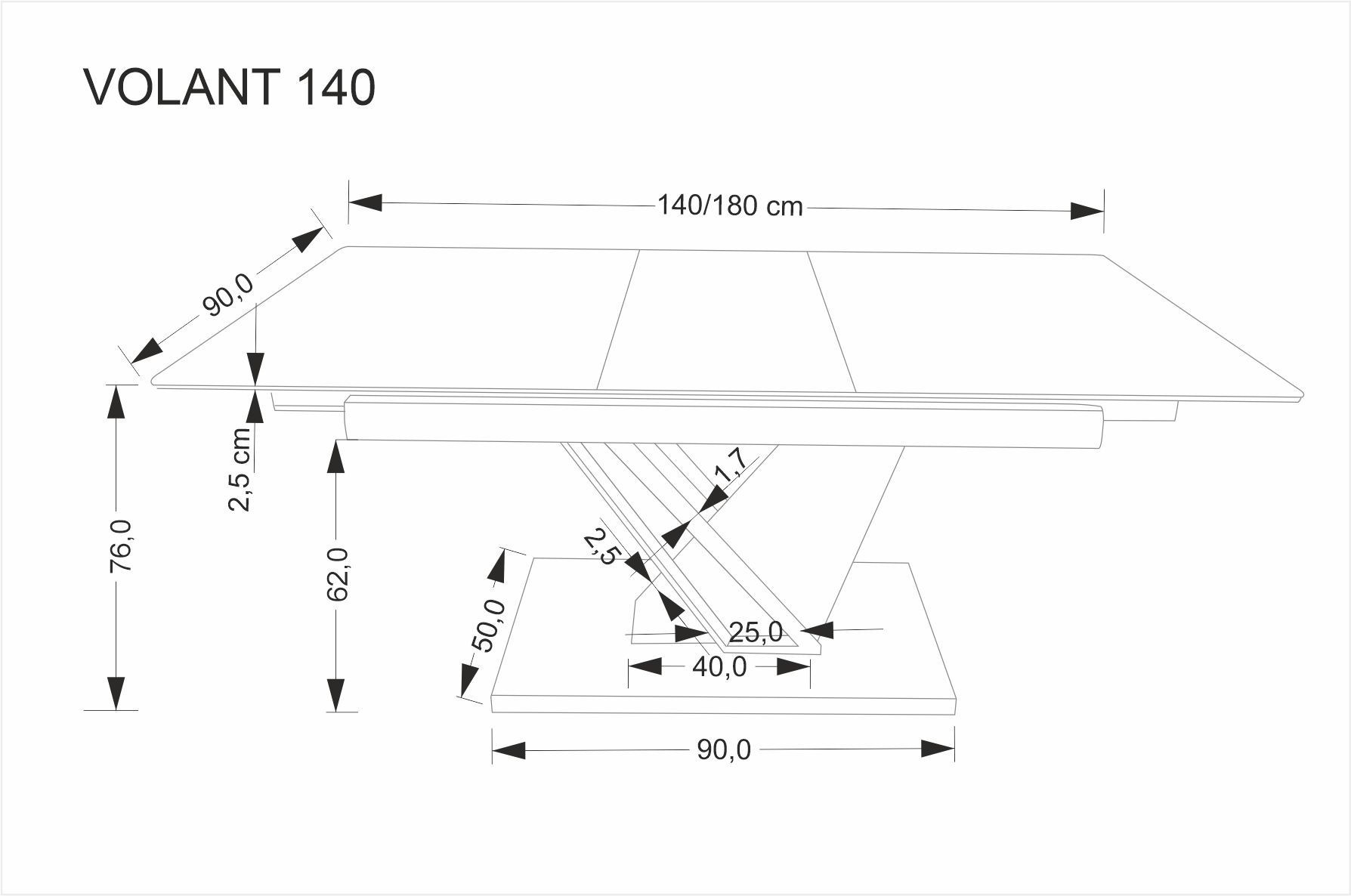 VOLANT 140

140/180 cm

90,0

2,5 cm

76,0

62,0

1,7

2,5

50,0

25,0

40,0

90,0