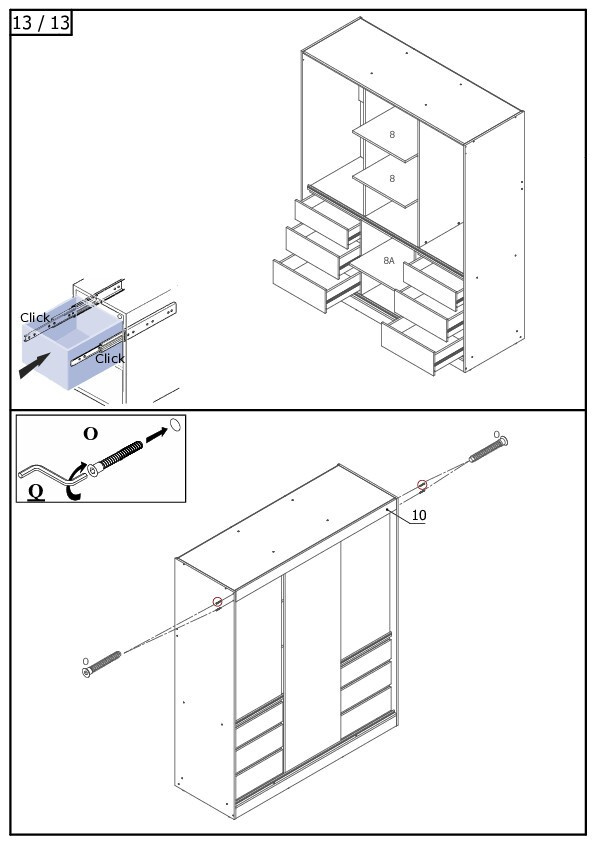 13 / 13

8

8

8A

Click

Click

O

Q

O

10

O