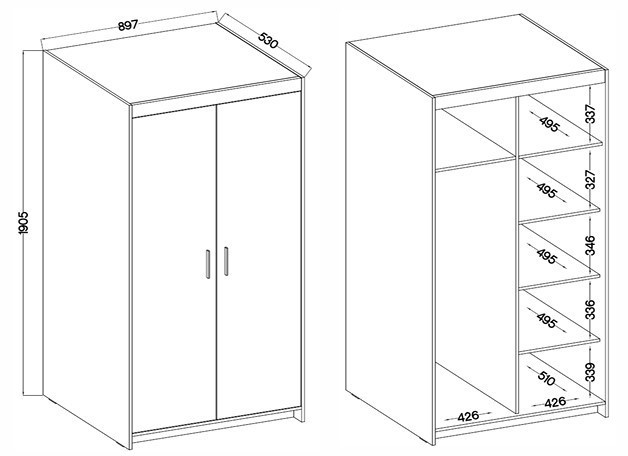 897
530
1905
495
337
495
327
495
346
495
336
510
339
426
426