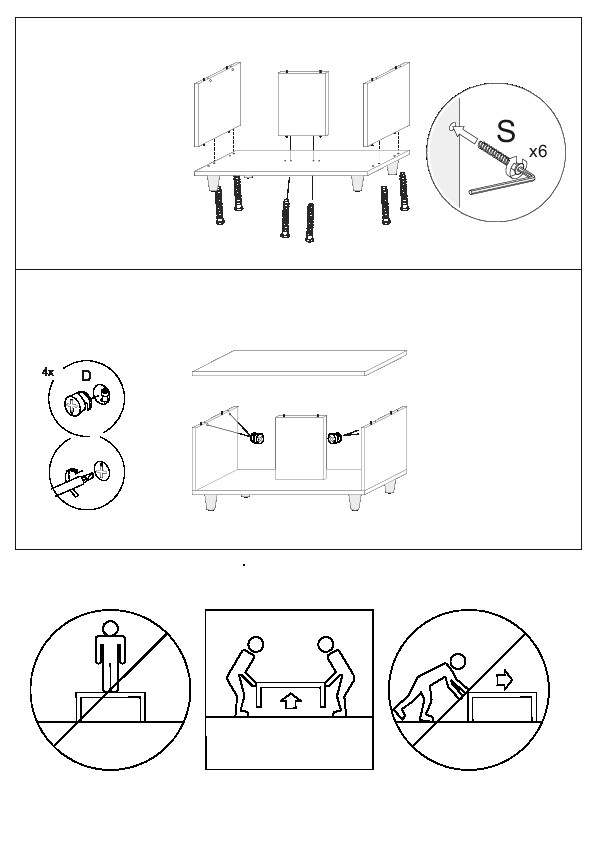 S
x6

4x
D