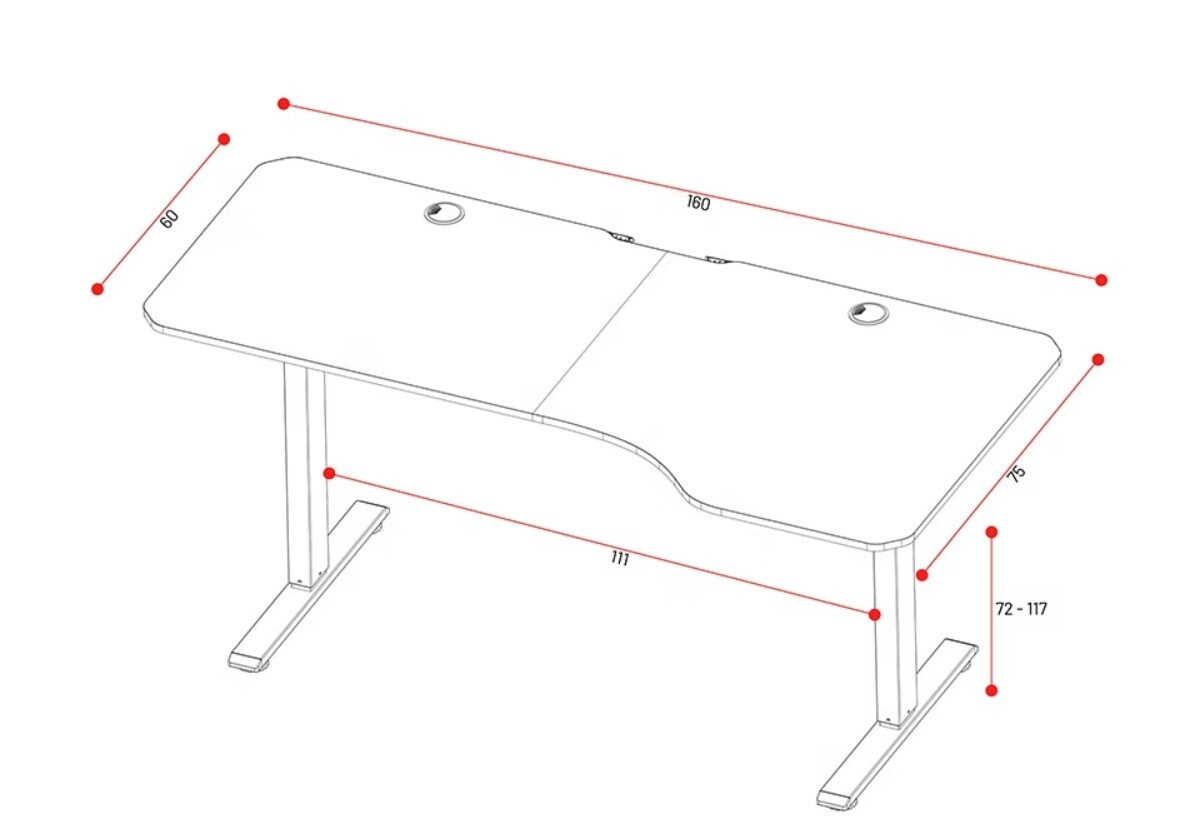 60

160

75

111

72 - 117