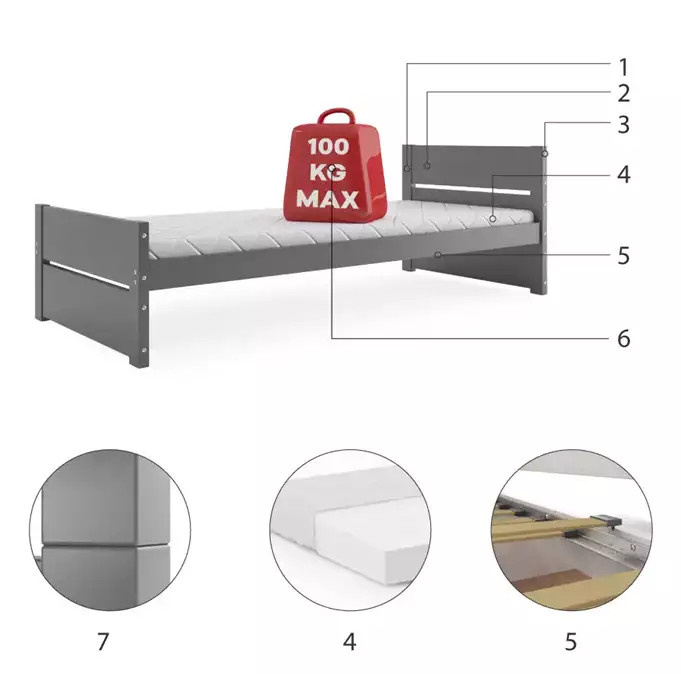 100
KG
MAX

1
2
3
4
5
6

7

4

5