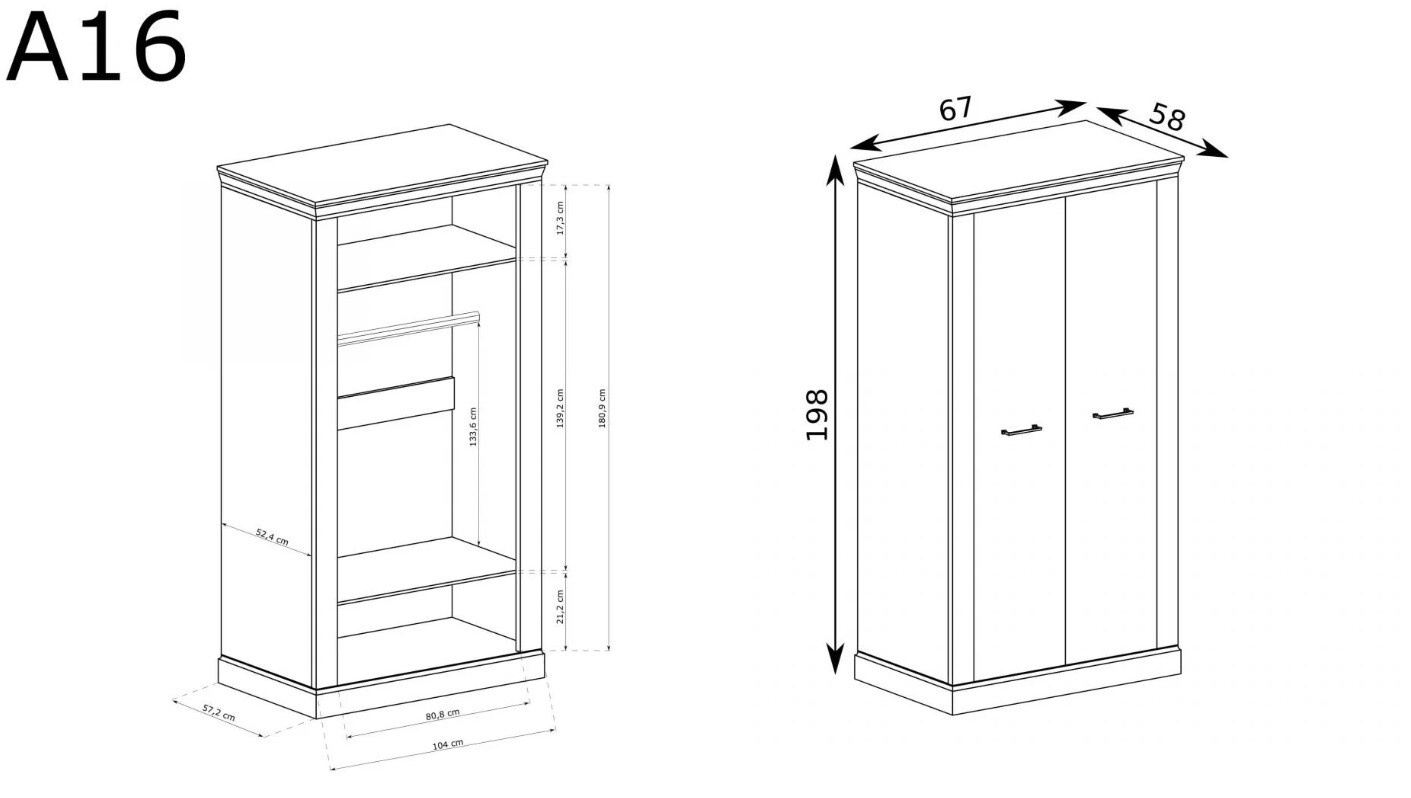 A16

17,3 cm
139,2 cm
180,9 cm
133,6 cm
52,4 cm
21,2 cm
57,2 cm
80,8 cm
104 cm

67
58
198