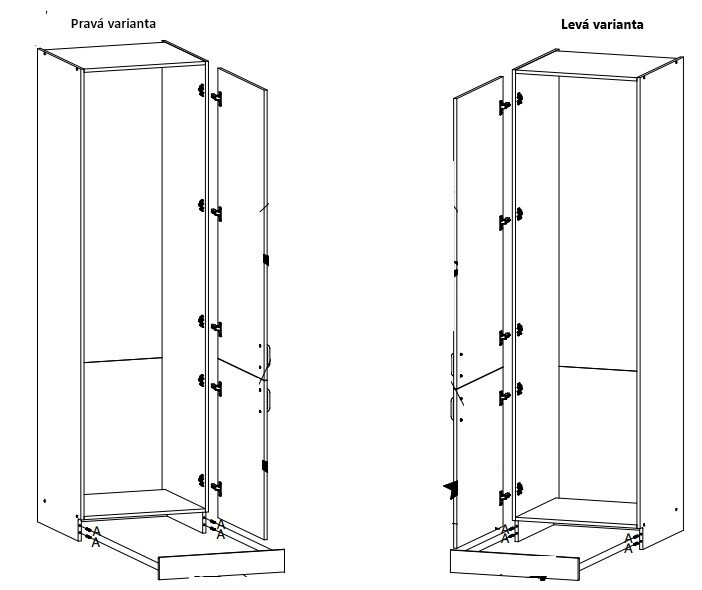 Pravá varianta

Levá varianta

A
A
A
A

A
A
A
A