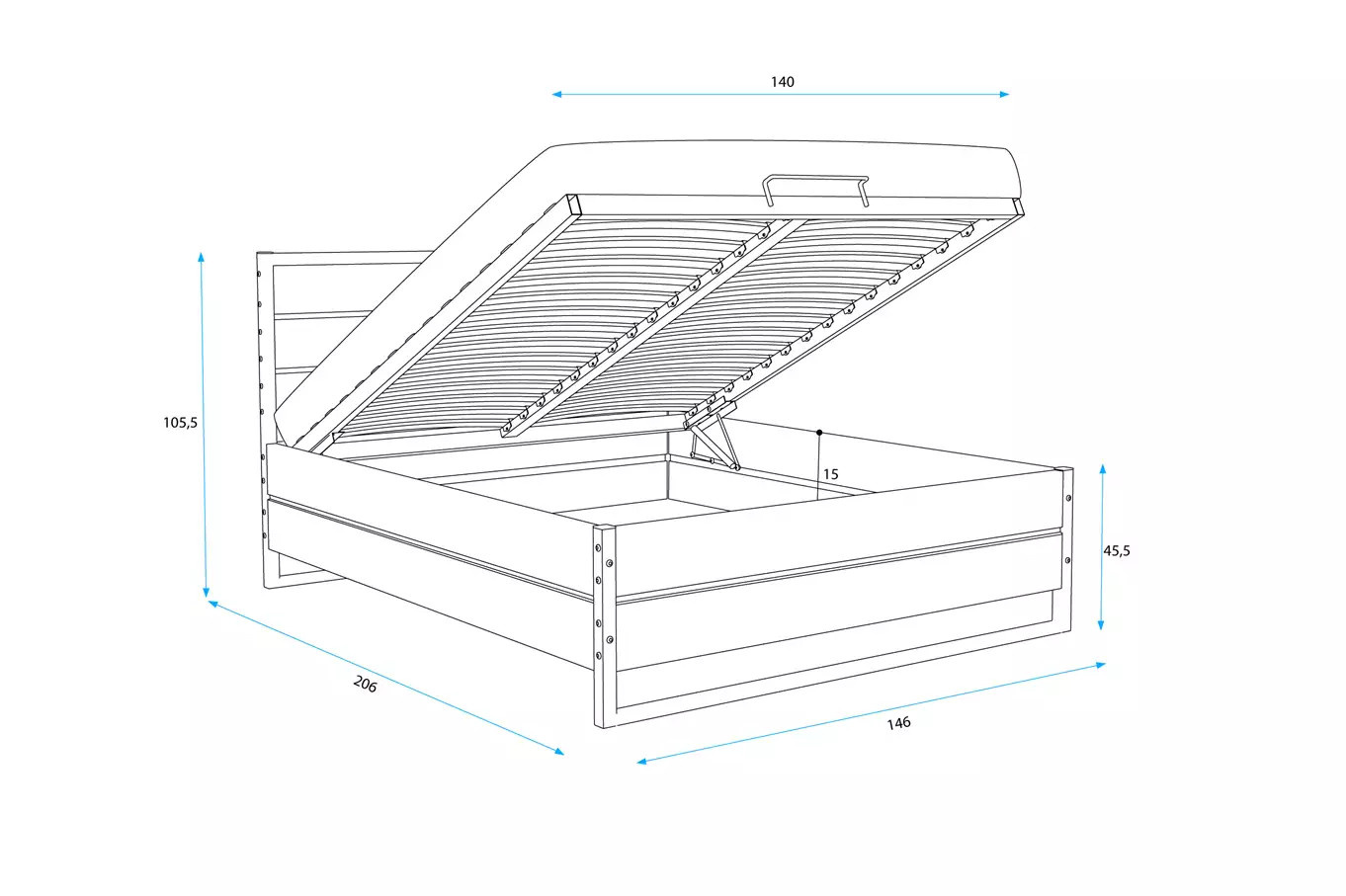 140

105,5

15

45,5

206

146