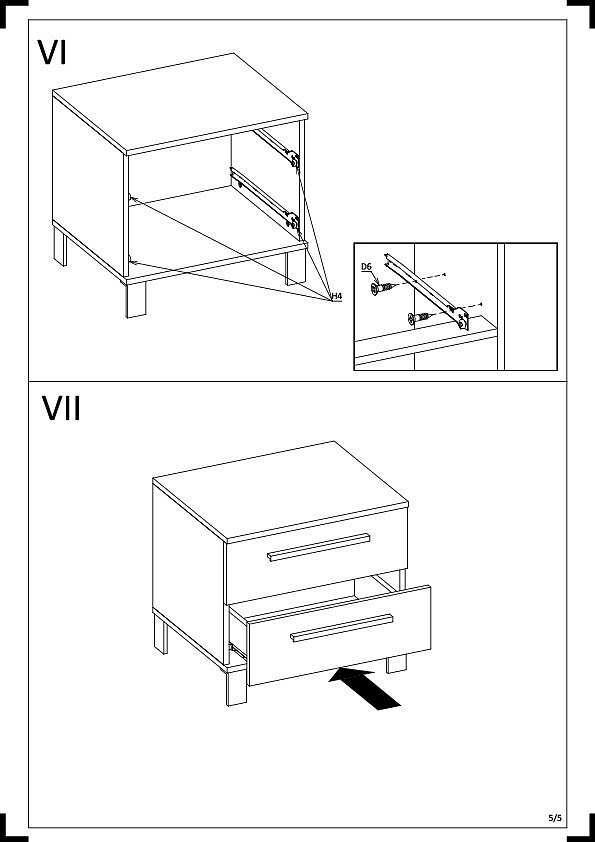 VI

H4

D6

VII

5/5