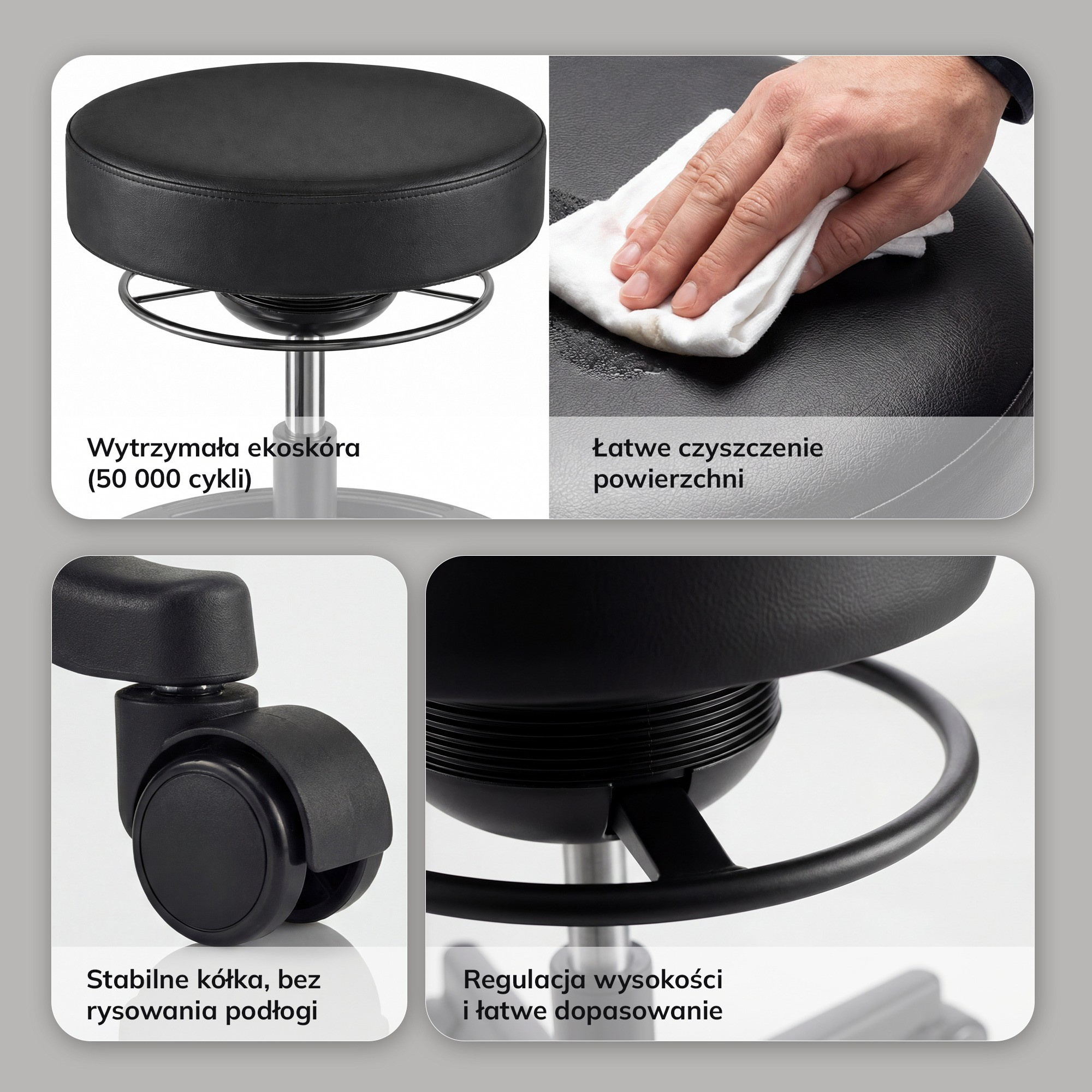 Wytrzymała ekoskóra (50 000 cykli)

Łatwe czyszczenie powierzchni

Stabilne kółka, bez rysowania podłogi

Regulacja wysokości i łatwe dopasowanie