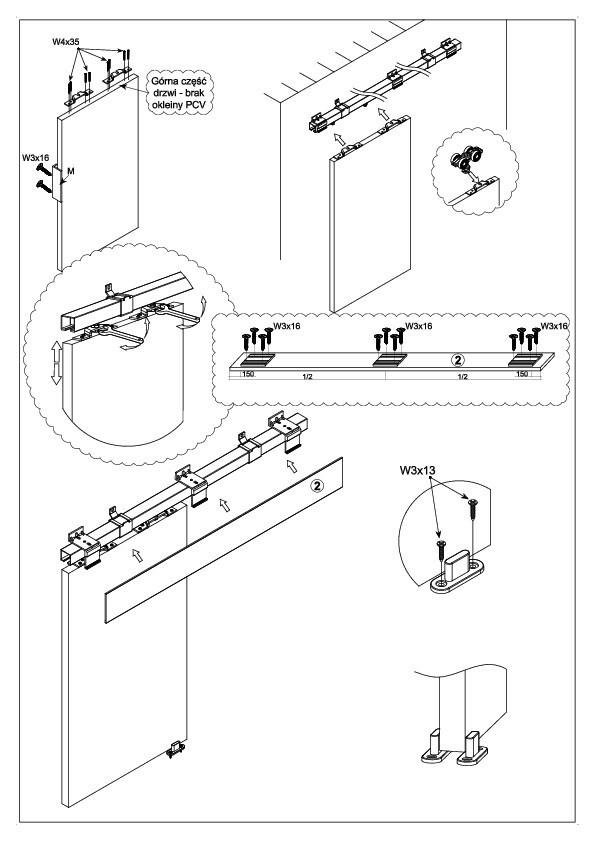 W4x35

Górna część drzwi - brak okleiny PCV

W3x16

M

W3x16

W3x16

W3x16

②

150

1/2

1/2

150

②

W3x13