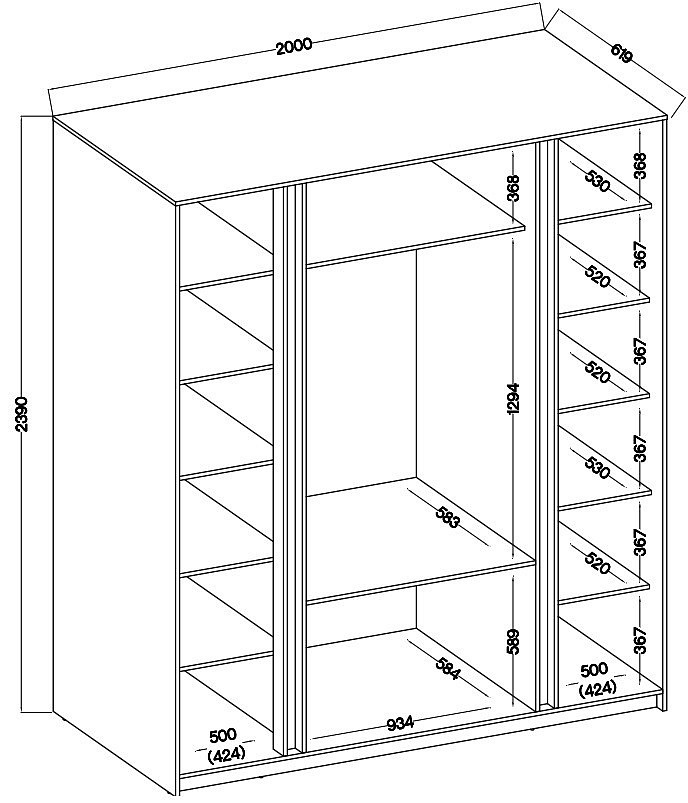 2000
619
2390
368
1294
583
589
584
934
500
(424)
530
368
520
367
520
367
530
367
520
367
367
500
(424)