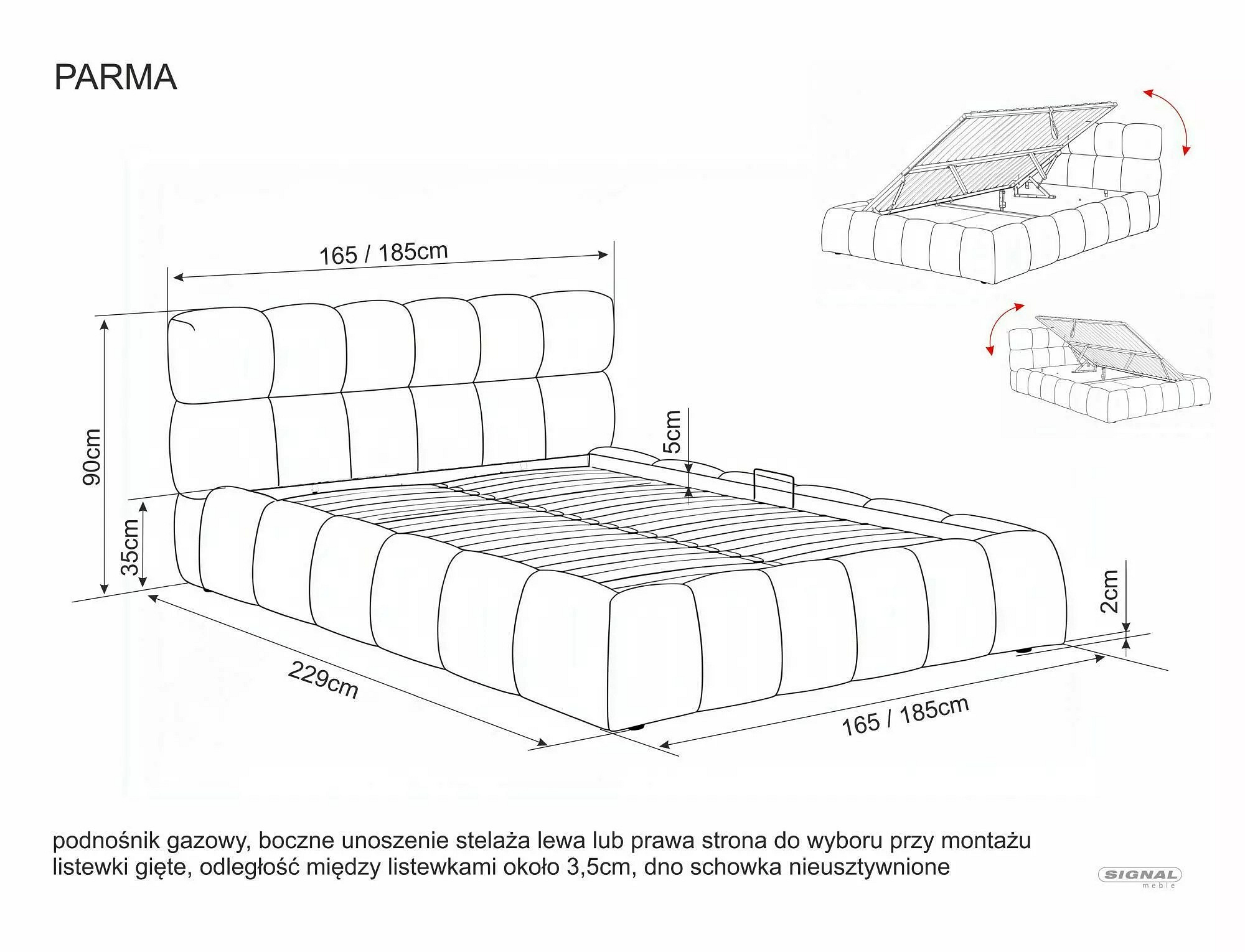 PARMA

165 / 185cm

90cm

35cm

5cm

2cm

229cm

165 / 185cm

podnośnik gazowy, boczne unoszenie stelaża lewa lub prawa strona do wyboru przy montażu
listewki gięte, odległość między listewkami około 3,5cm, dno schowka nieusztywnione

SIGNAL
meble