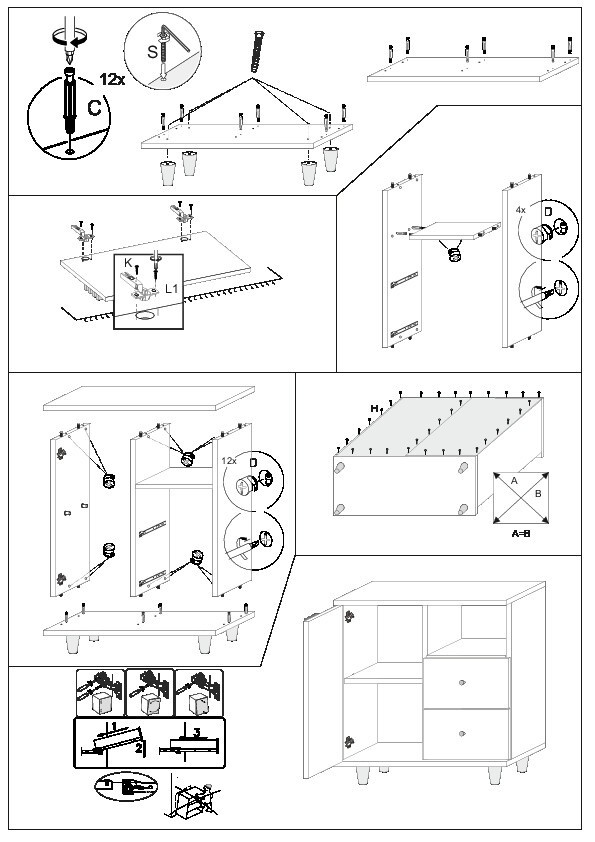 12x
C
S
K
L1
4x
D
12x
D
H
A
B
A=B
1
2
3