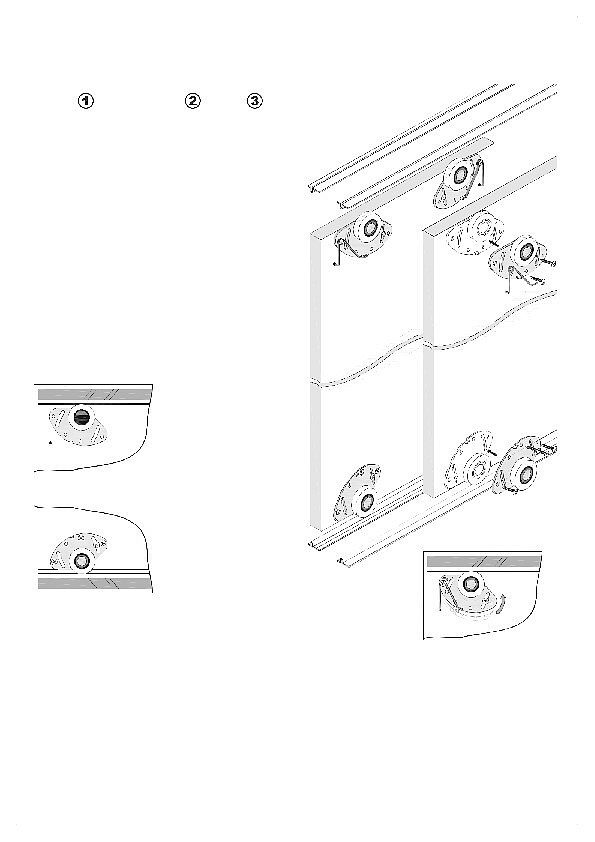 ① ② ③