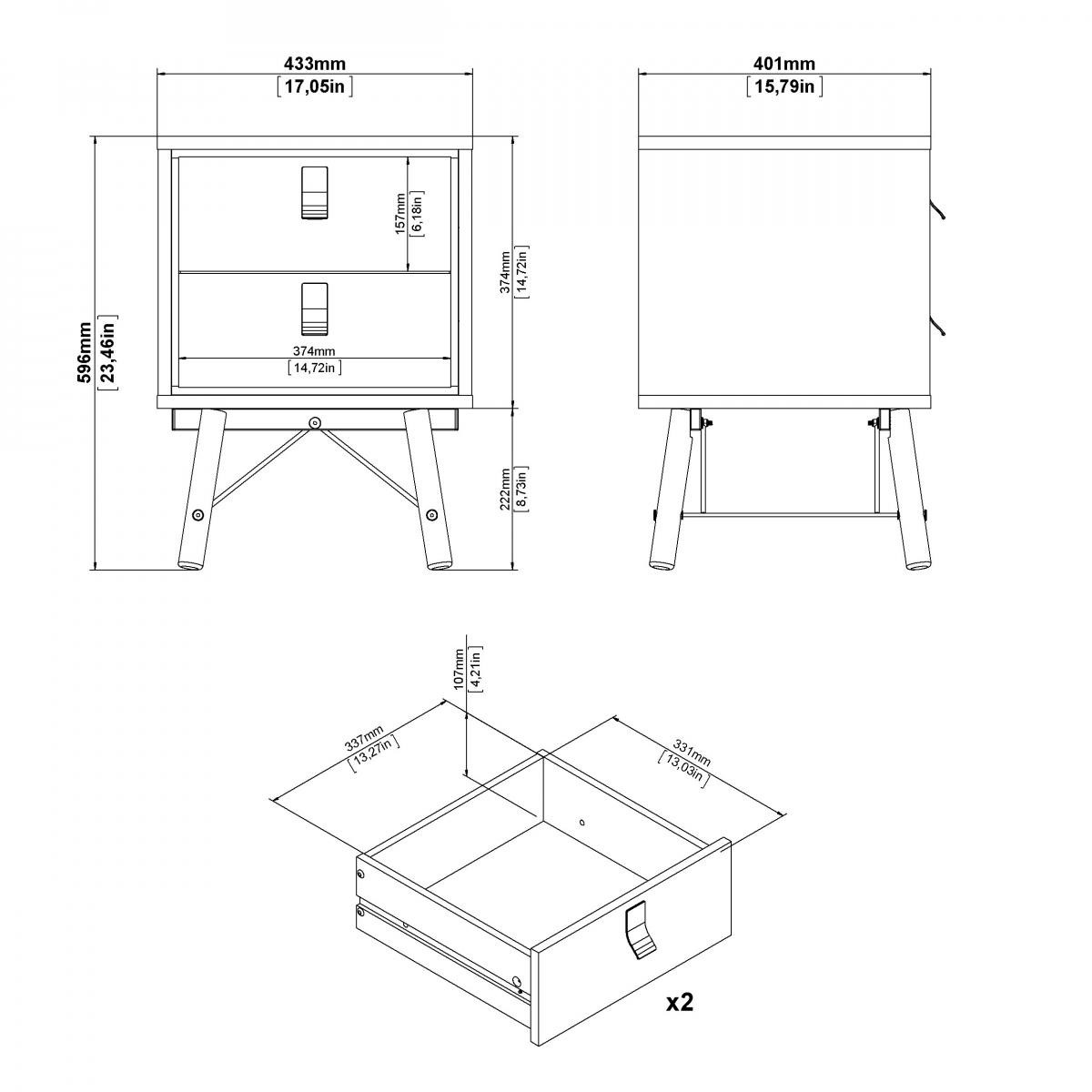 433mm
[17,05in]

401mm
[15,79in]

596mm
[23,46in]

157mm
[6,18in]

374mm
[14,72in]

374mm
[14,72in]

222mm
[8,73in]

107mm
[4,21in]

337mm
[13,27in]

331mm
[13,03in]

x2