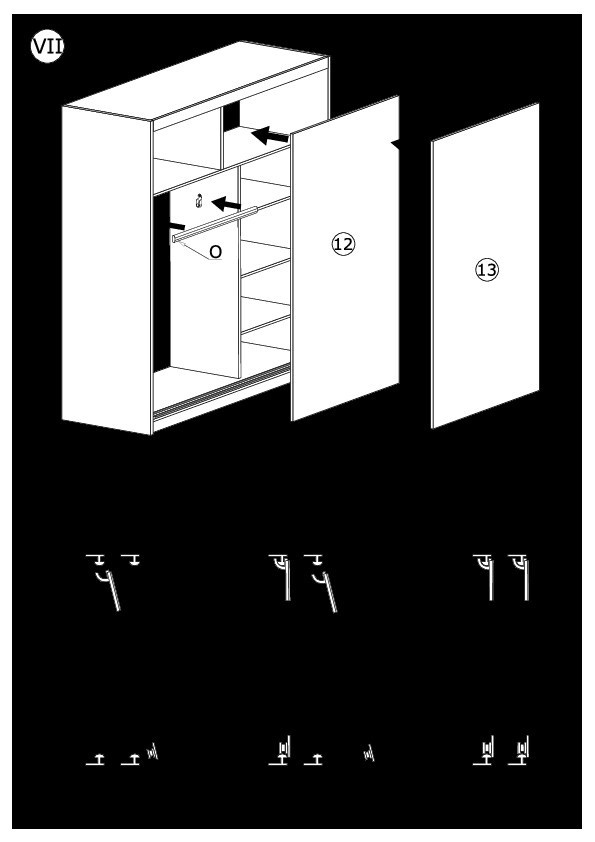 VII

O

12

13