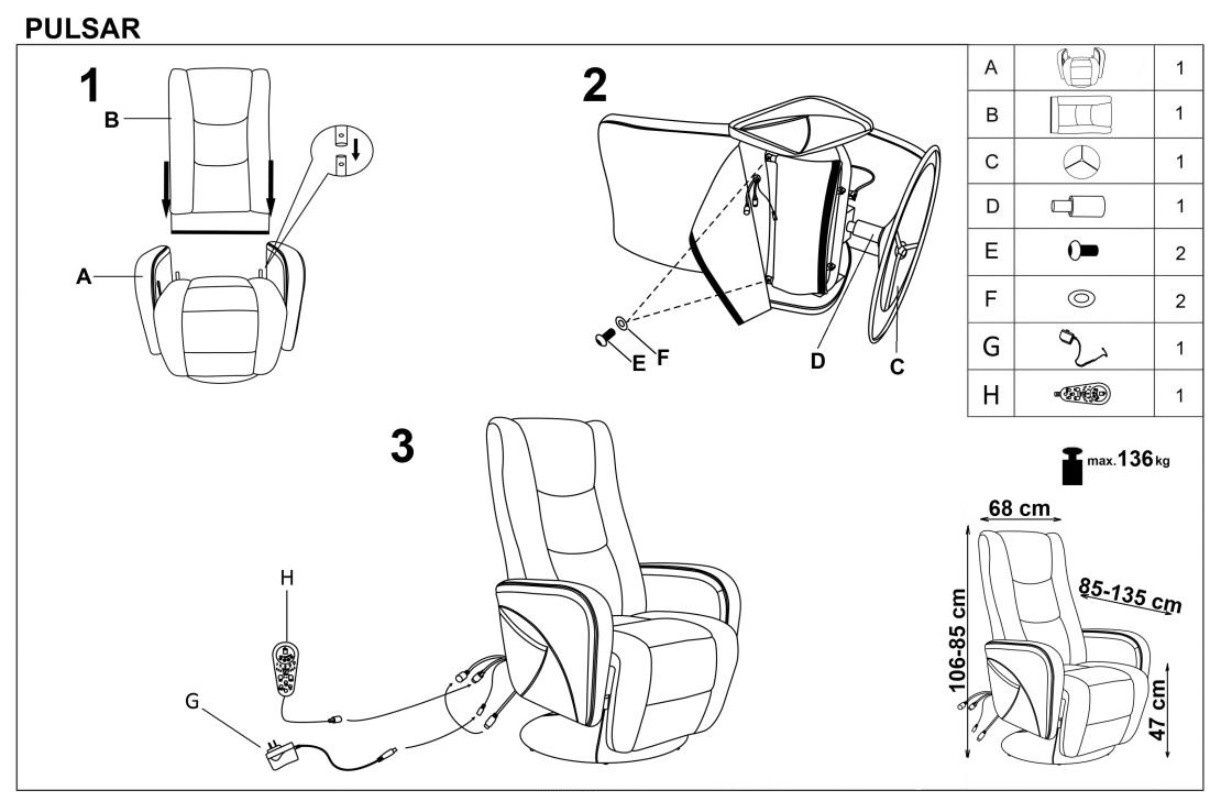 PULSAR

1

B

A

2

E

F

D

C

| A | | 1 |
|---|---|---|
| B | | 1 |
| C | | 1 |
| D | | 1 |
| E | | 2 |
| F | | 2 |
| G | | 1 |
| H | | 1 |

3

H

G

max. 136 kg

68 cm

85-135 cm

106-85 cm

47 cm