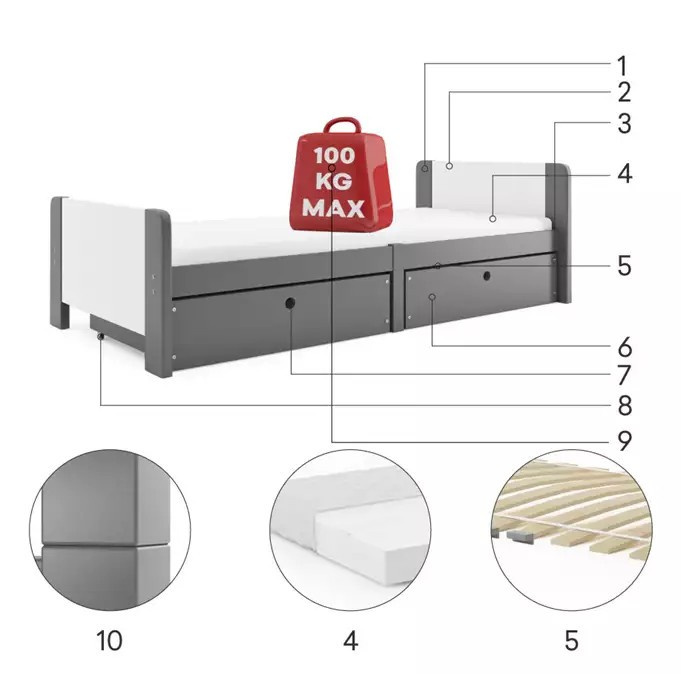 100 KG MAX

1
2
3
4
5
6
7
8
9

10
4
5