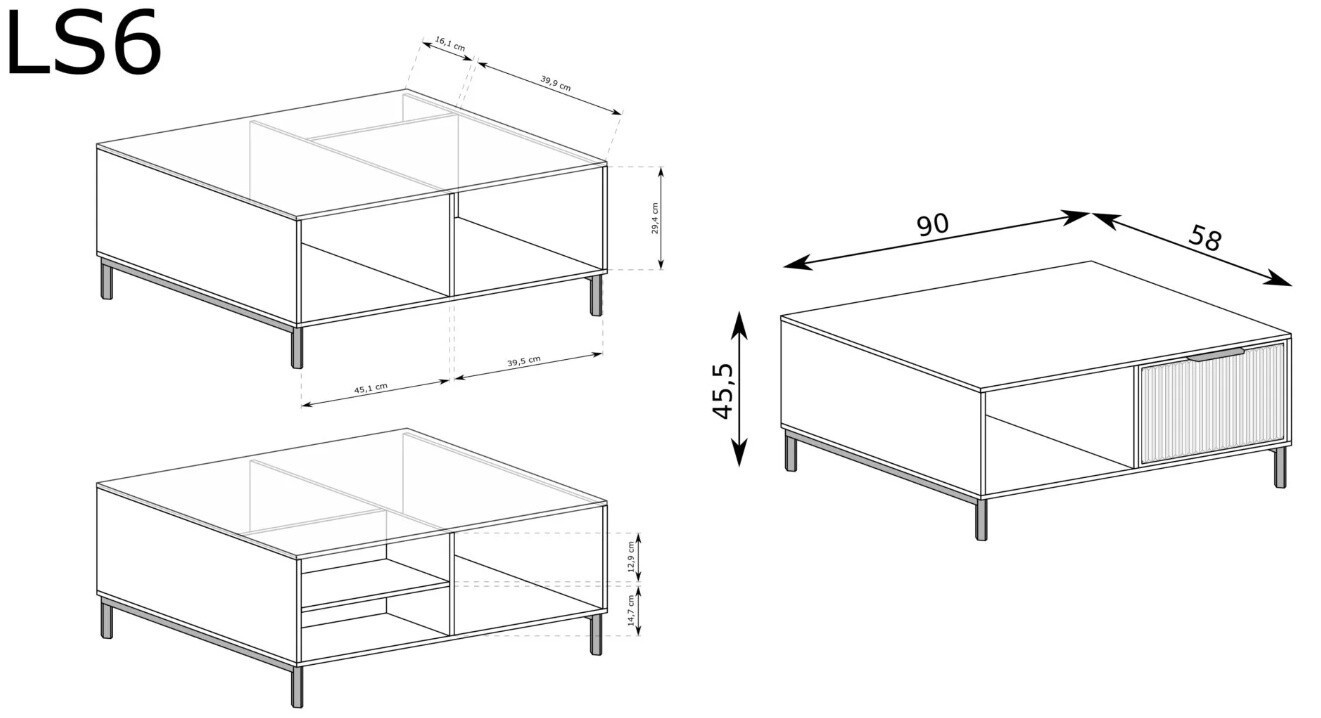 LS6

16,1 cm
39,9 cm
29,4 cm
45,1 cm
39,5 cm

12,9 cm
14,7 cm

90
58
45,5