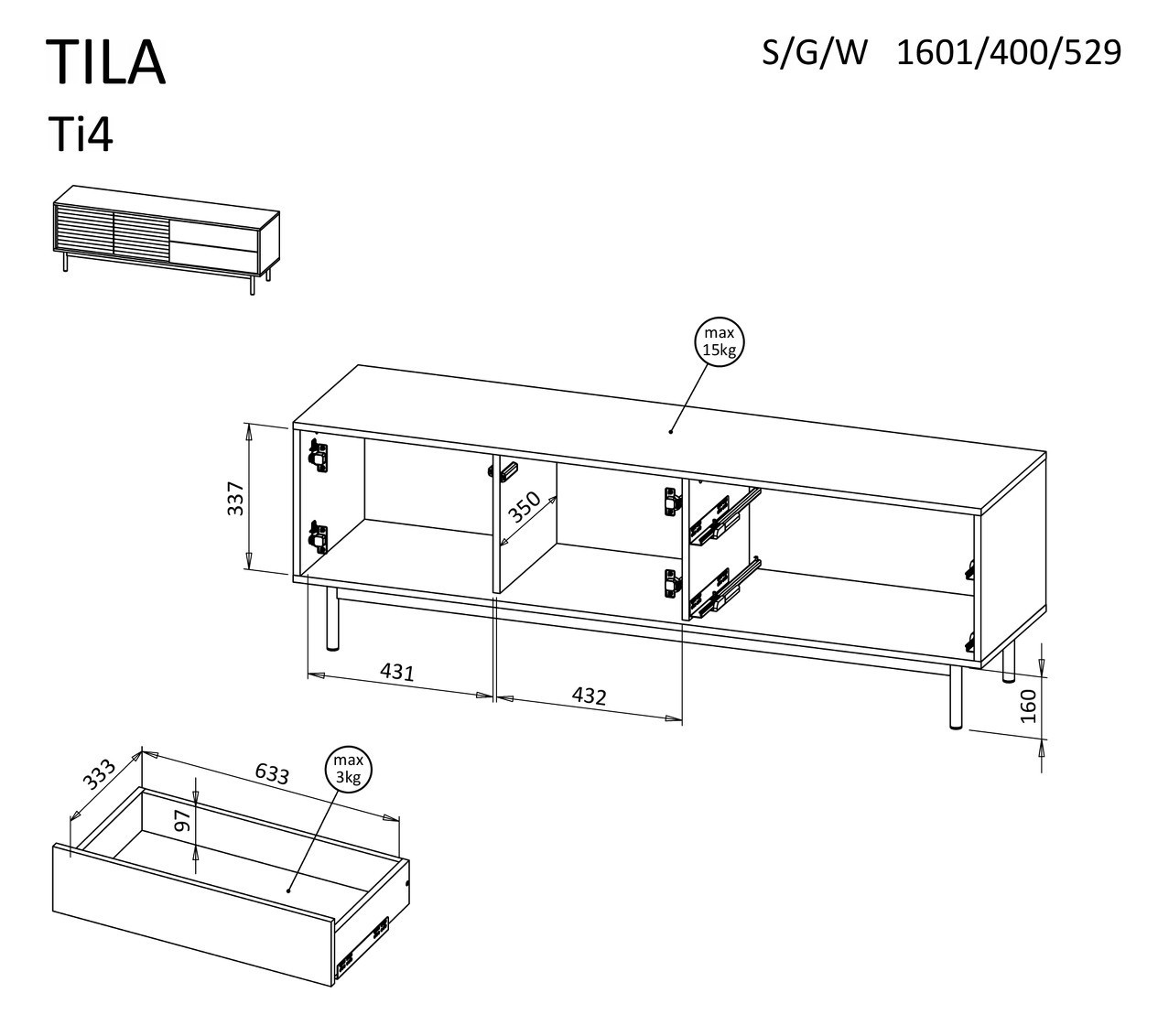 TILA
Ti4

S/G/W 1601/400/529

max
15kg

337

350

431

432

160

333

633

max
3kg

97