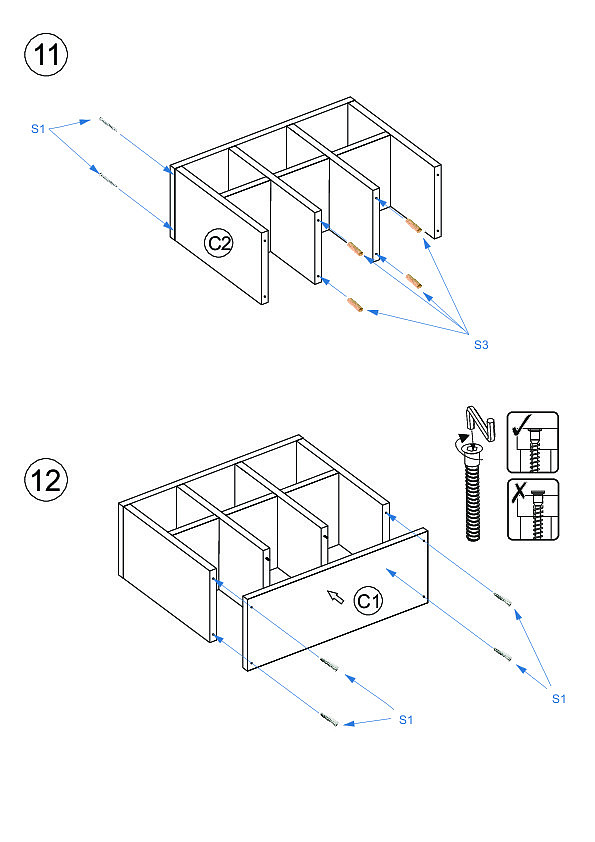 11

S1

C2

S3

12

C1

S1

S1