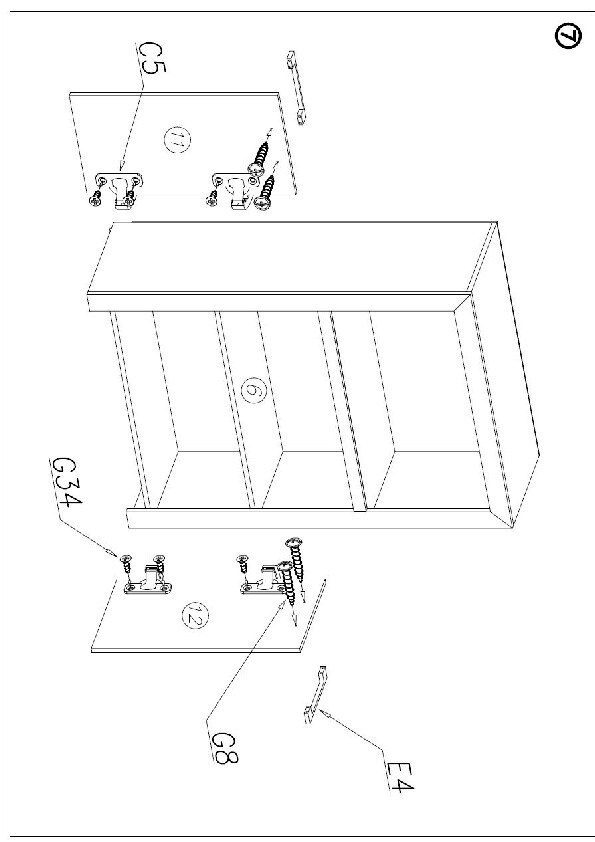 7

C5

11

6

G34

12

G8

E4