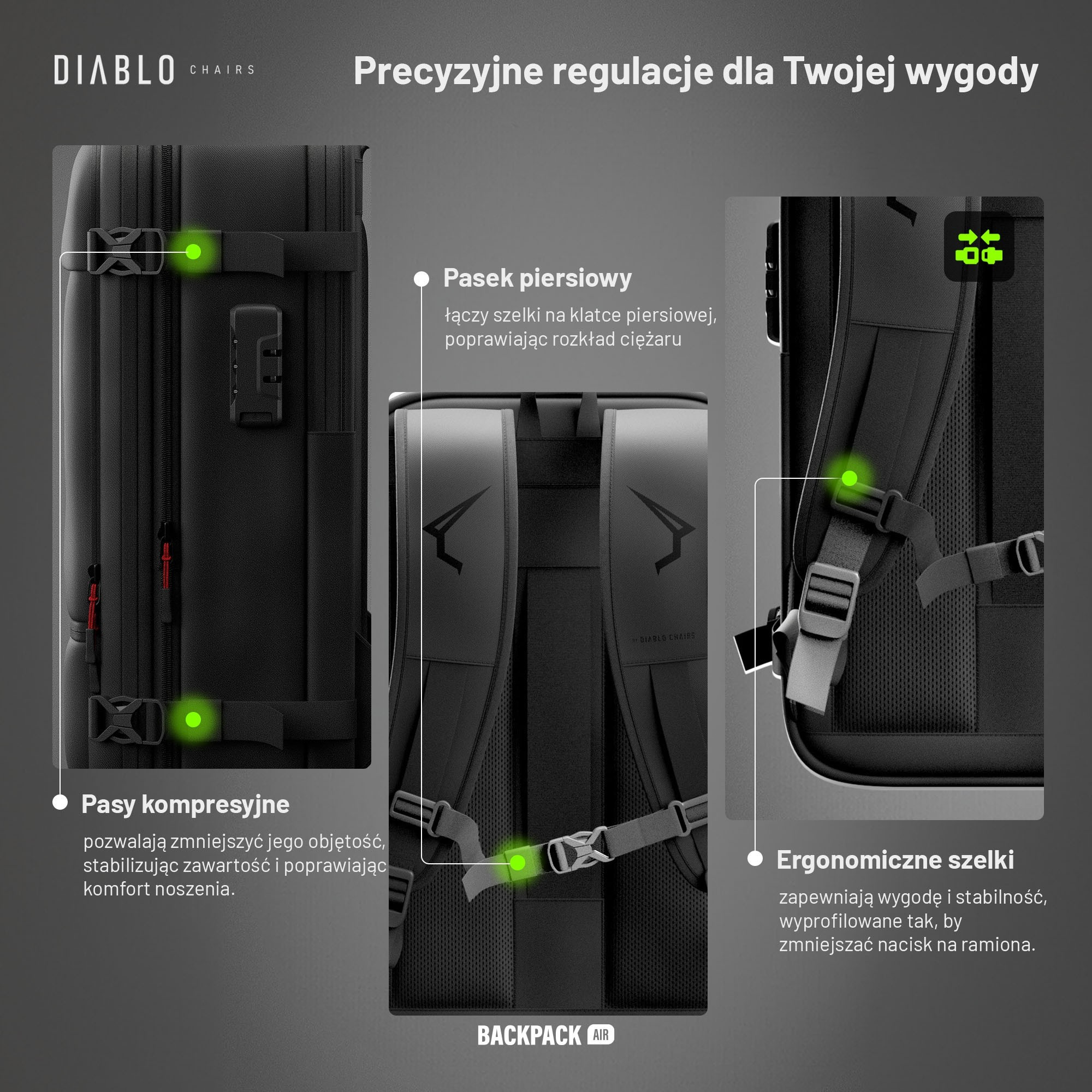 DIABLO CHAIRS

Precyzyjne regulacje dla Twojej wygody

Pasek piersiowy

łączy szelki na klatce piersiowej, poprawiając rozkład ciężaru

DIABLO CHAIRS

Pasy kompresyjne

pozwalają zmniejszyć jego objętość, stabilizując zawartość i poprawiając komfort noszenia.

Ergonomiczne szelki

zapewniają wygodę i stabilność, wyprofilowane tak, by zmniejszać nacisk na ramiona.

BACKPACK AIR