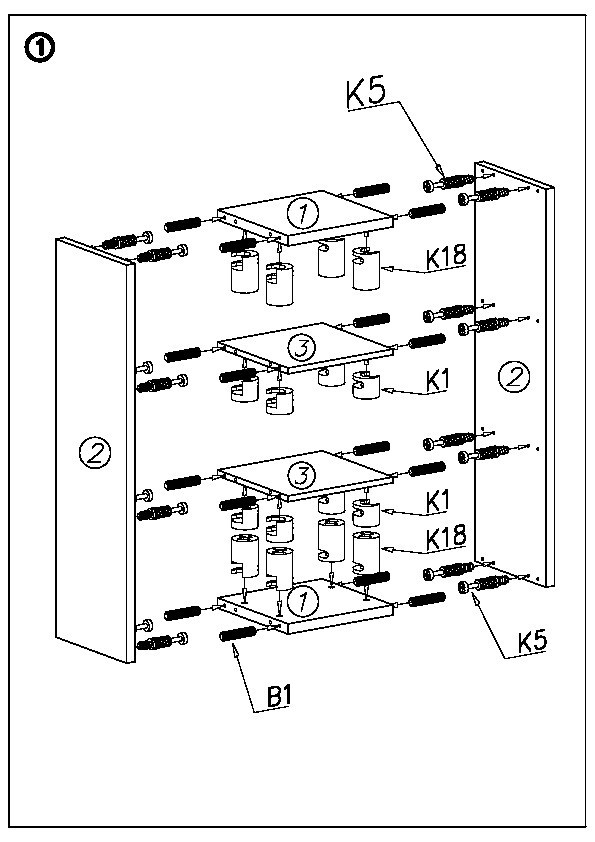 ①

K5

1

K18

3

K1

2

2

3

K1

K18

1

K5

B1