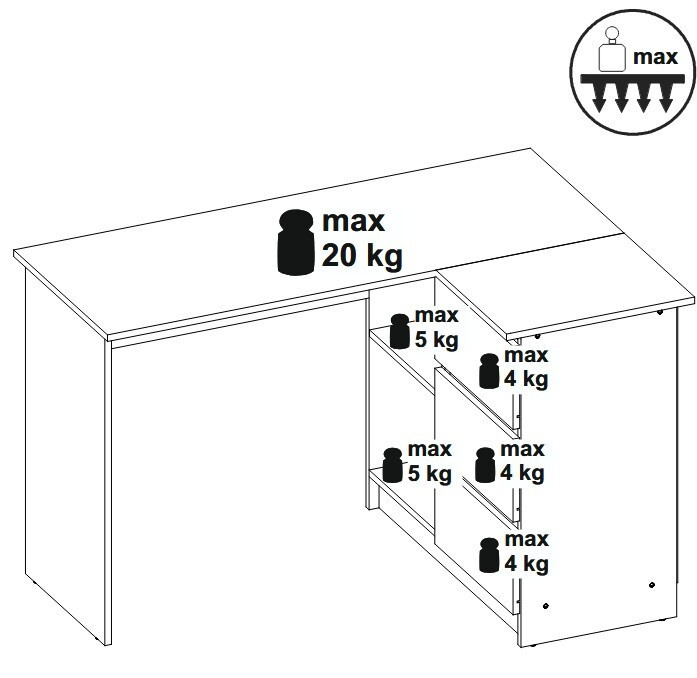 max

max
20 kg

max
5 kg

max
4 kg

max
5 kg

max
4 kg

max
4 kg