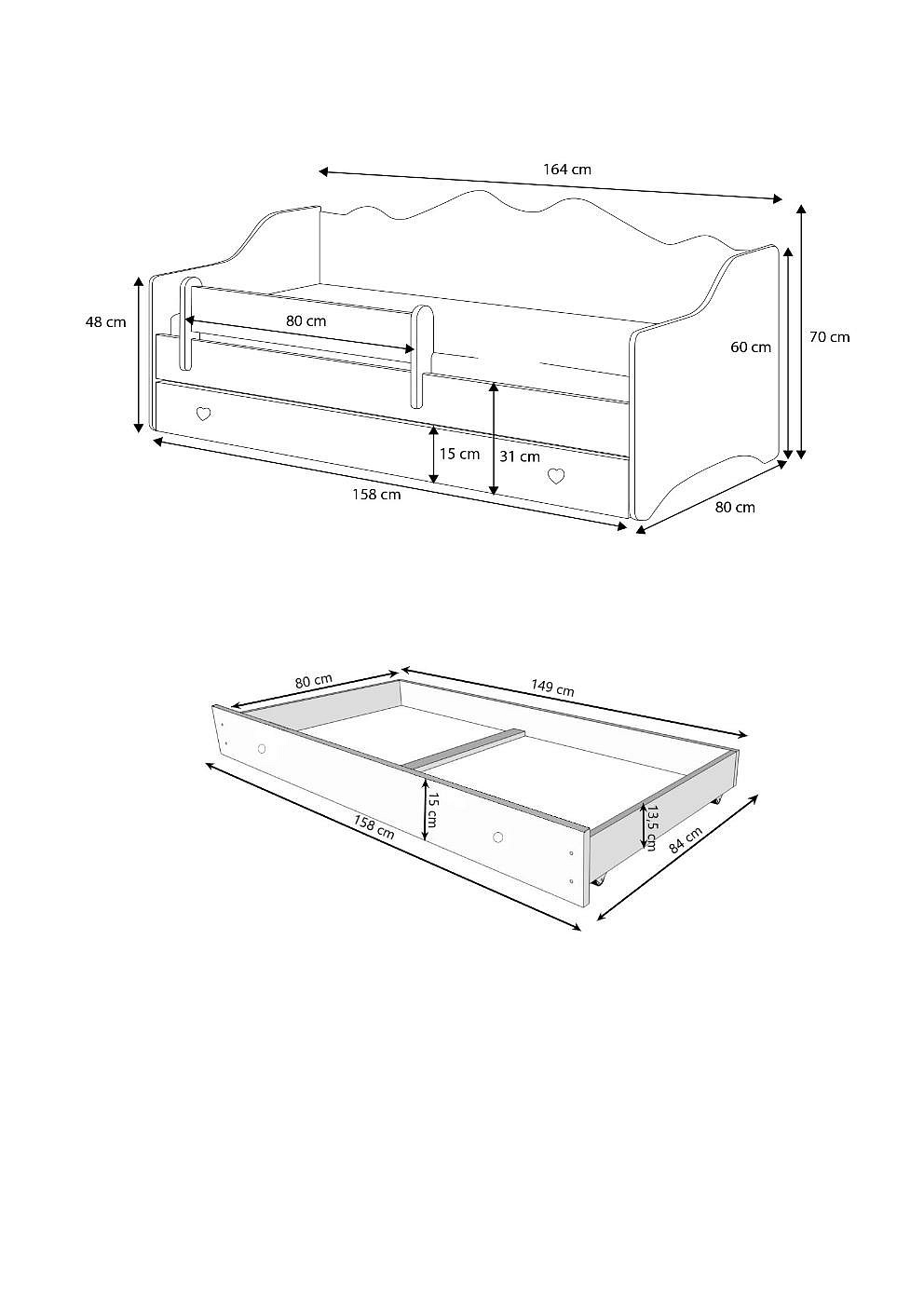 164 cm
48 cm
80 cm
60 cm
70 cm
15 cm
31 cm
158 cm
80 cm

80 cm
149 cm
15 cm
13,5 cm
158 cm
84 cm