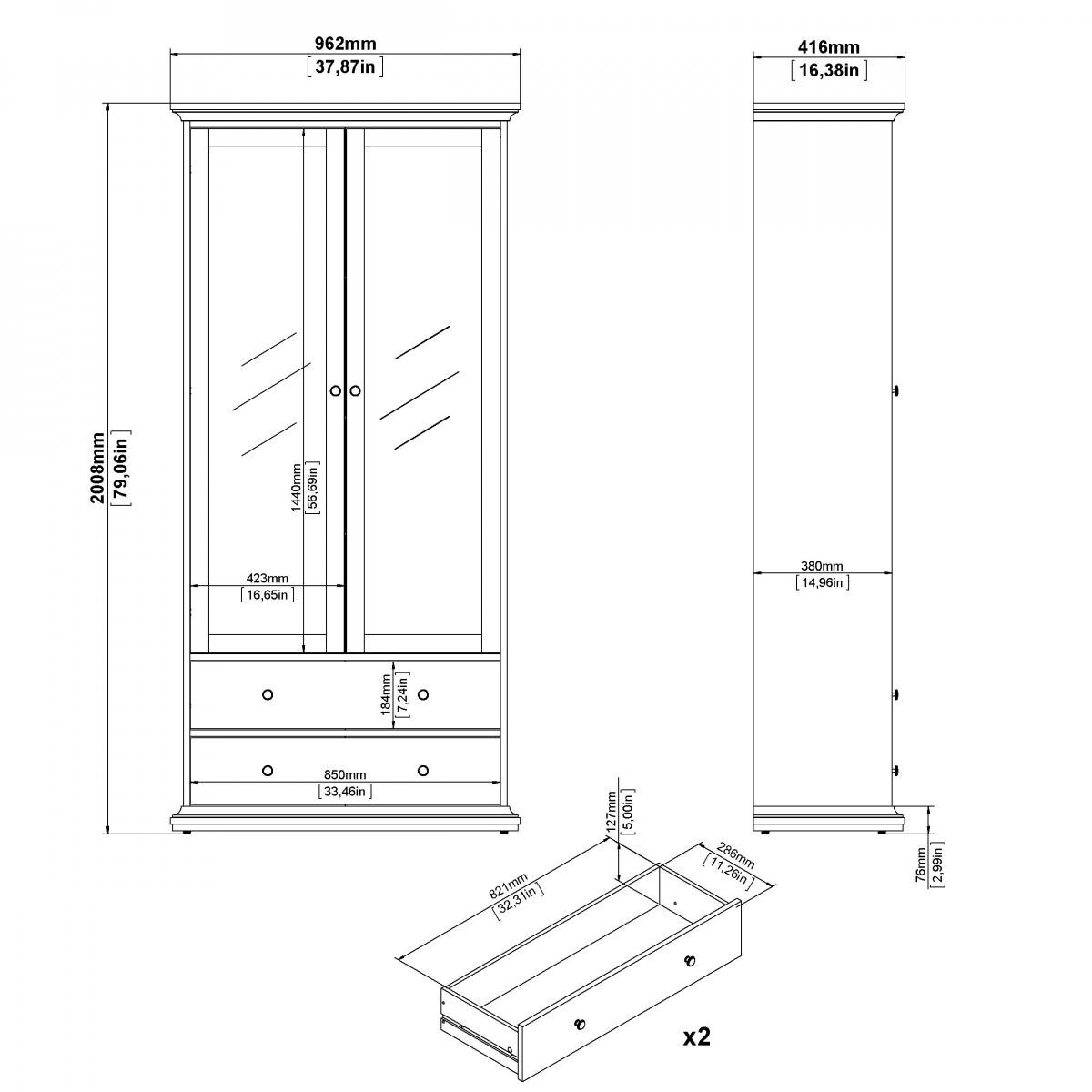 962mm
[37,87in]

416mm
[16,38in]

2008mm
[79,06in]

1440mm
[56,69in]

423mm
[16,65in]

380mm
[14,96in]

184mm
[7,24in]

850mm
[33,46in]

127mm
[5,00in]

286mm
[11,26in]

821mm
[32,31in]

76mm
[2,99in]

x2