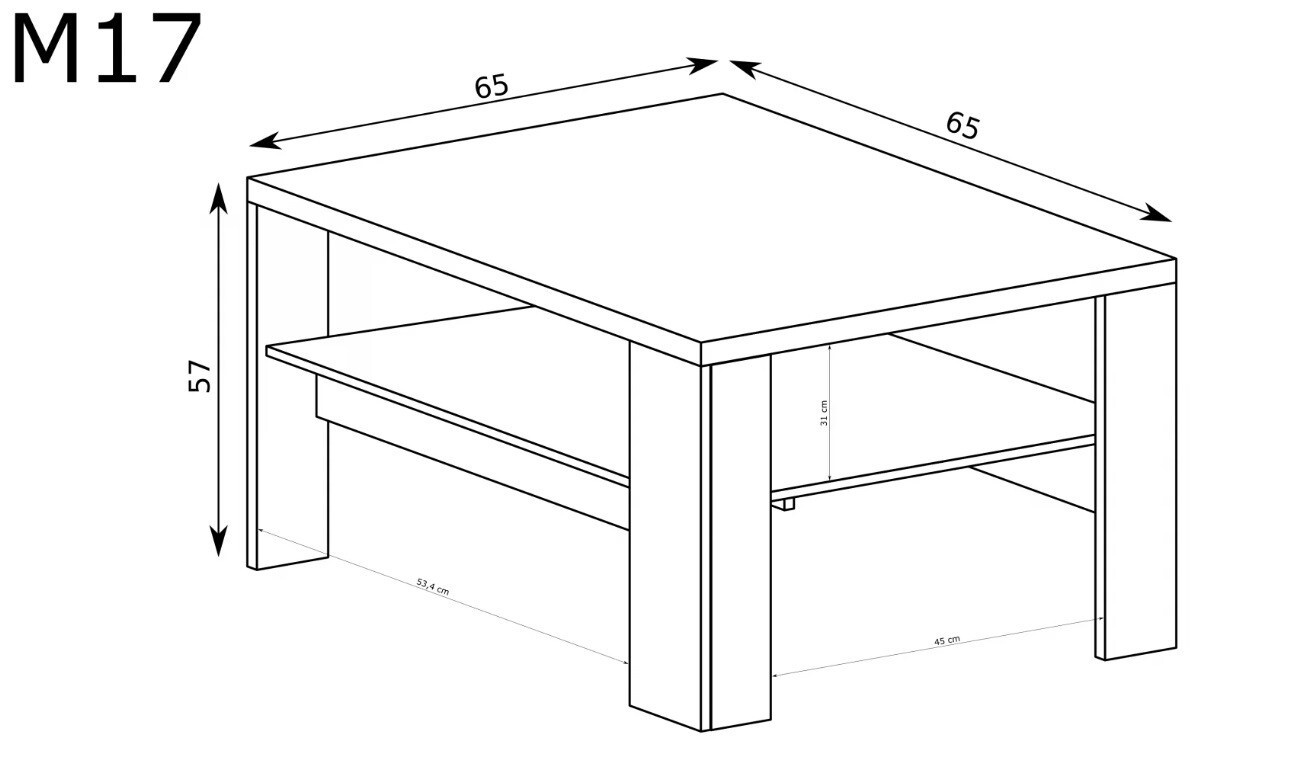 M17

65

65

57

31 cm

53,4 cm

45 cm