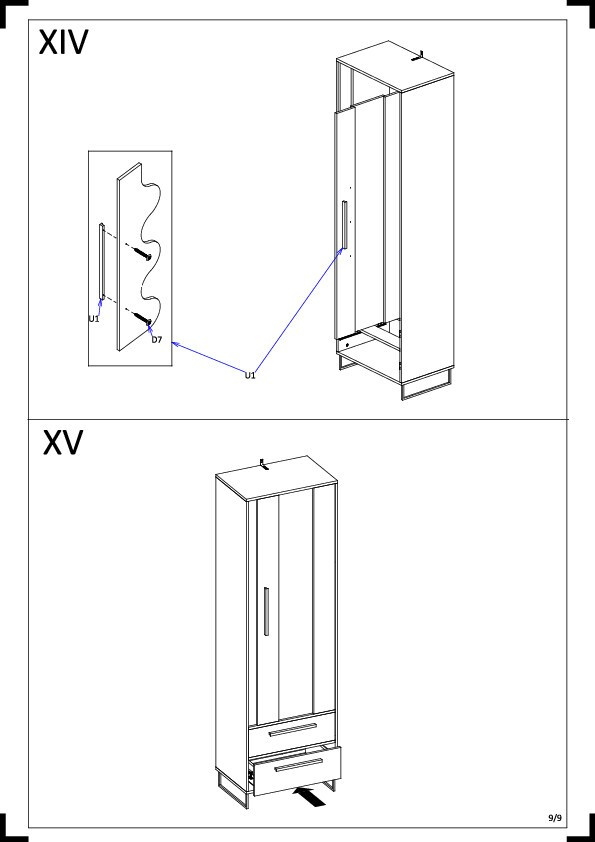 XIV

U1

D7

U1

XV

9/9