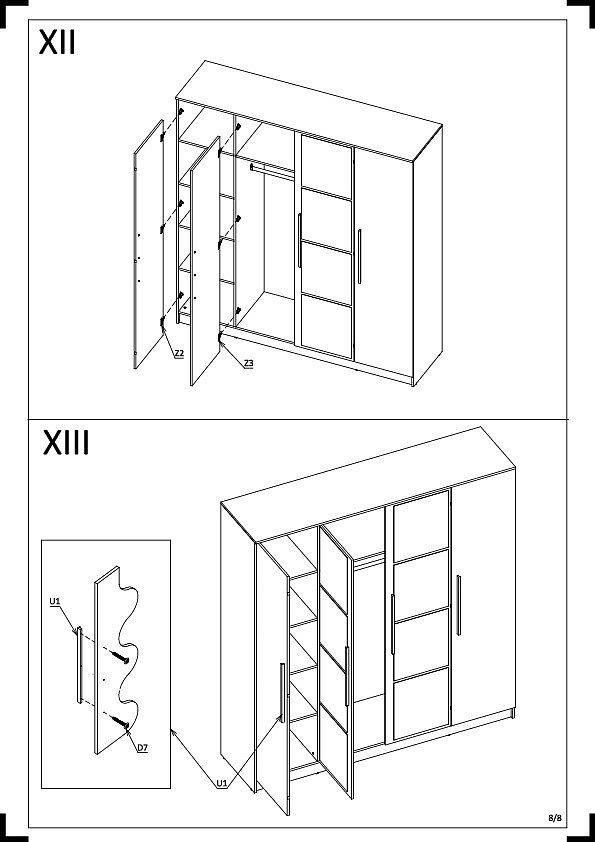 XII

Z2

Z3

XIII

U1

D7

U1

8/8