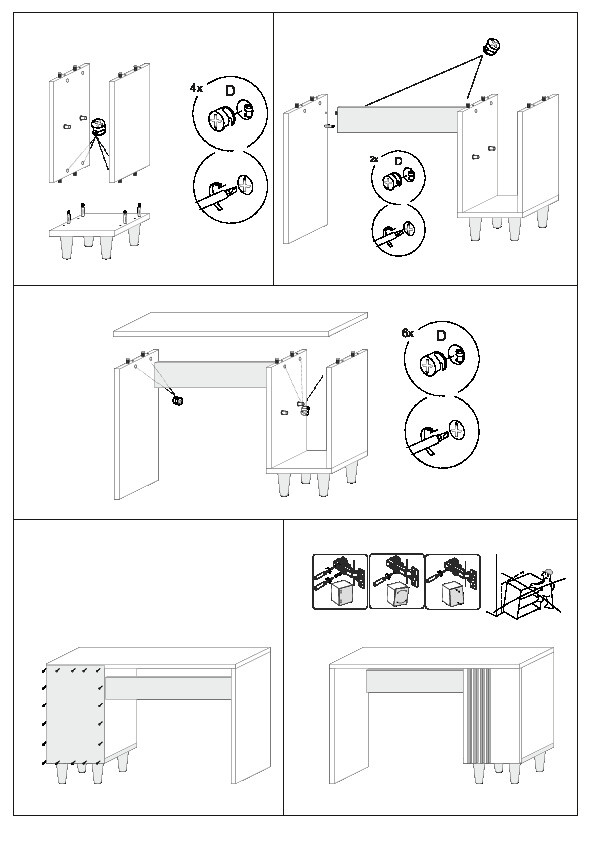 4x
D

2x
D

6x
D