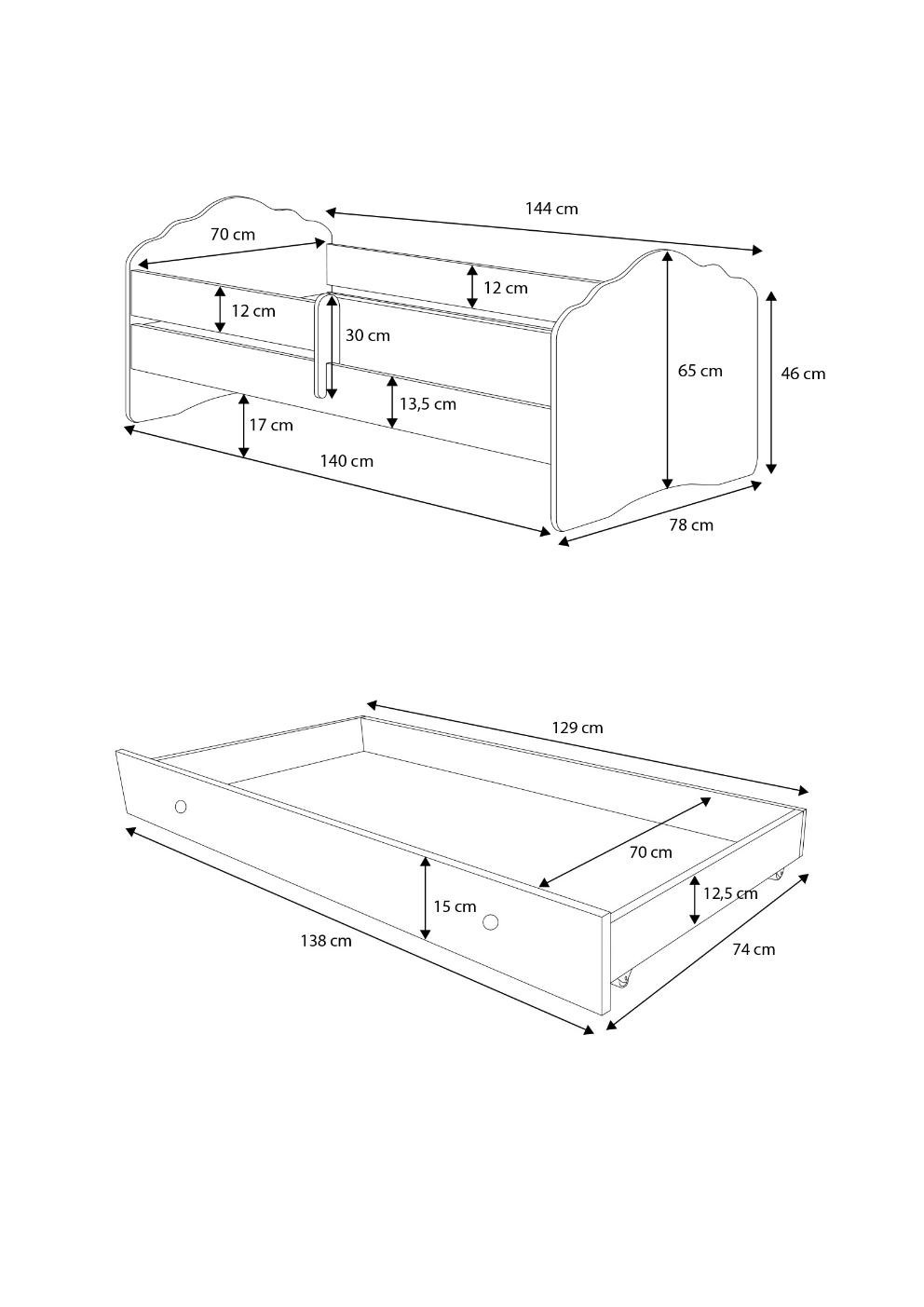 144 cm
70 cm
12 cm
12 cm
30 cm
65 cm
46 cm
13,5 cm
17 cm
140 cm
78 cm

129 cm
70 cm
12,5 cm
15 cm
138 cm
74 cm