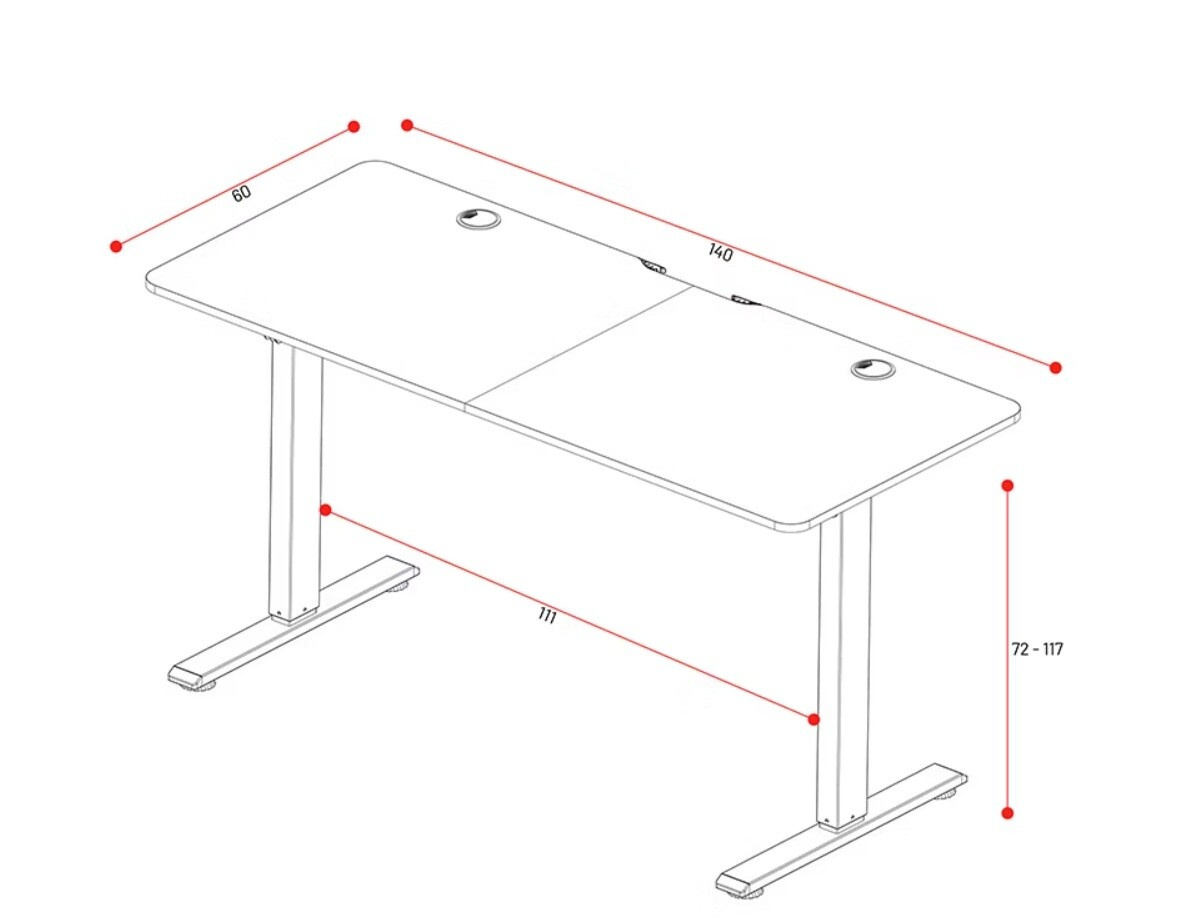 60

140

111

72 - 117