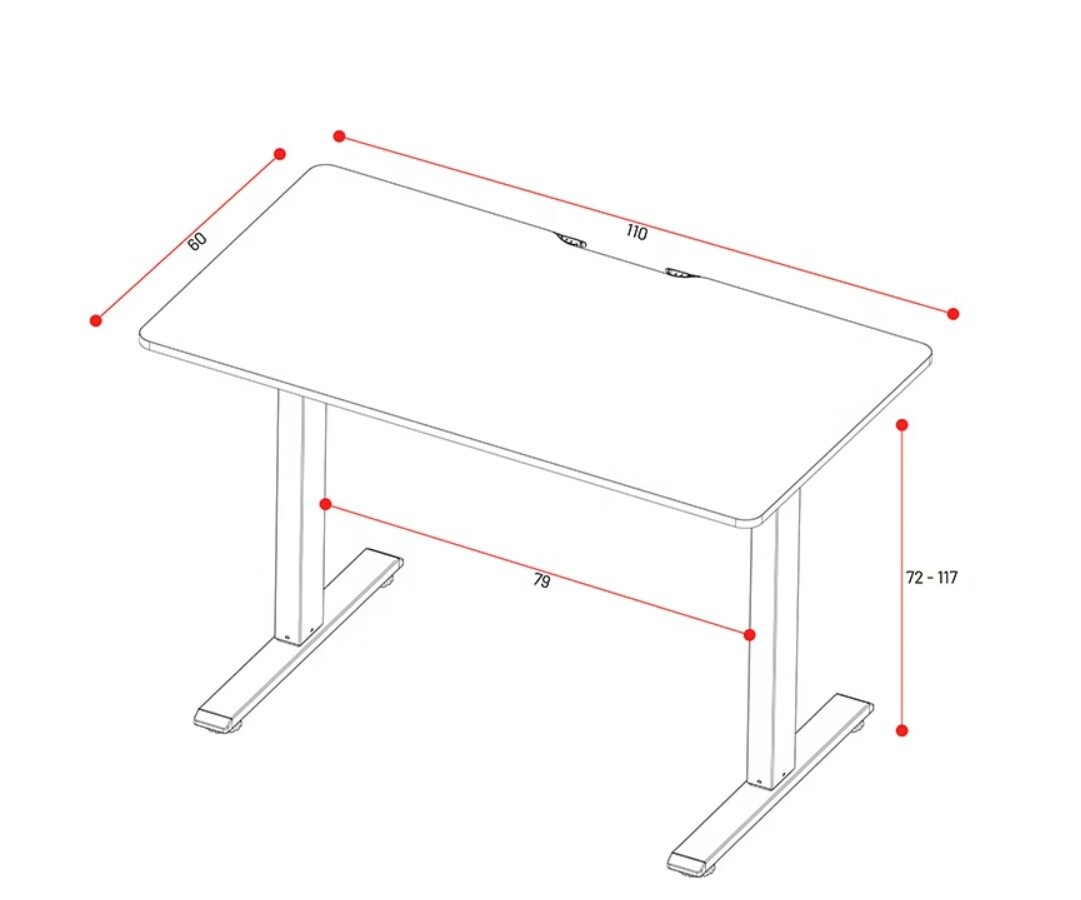 60
110
79
72 - 117