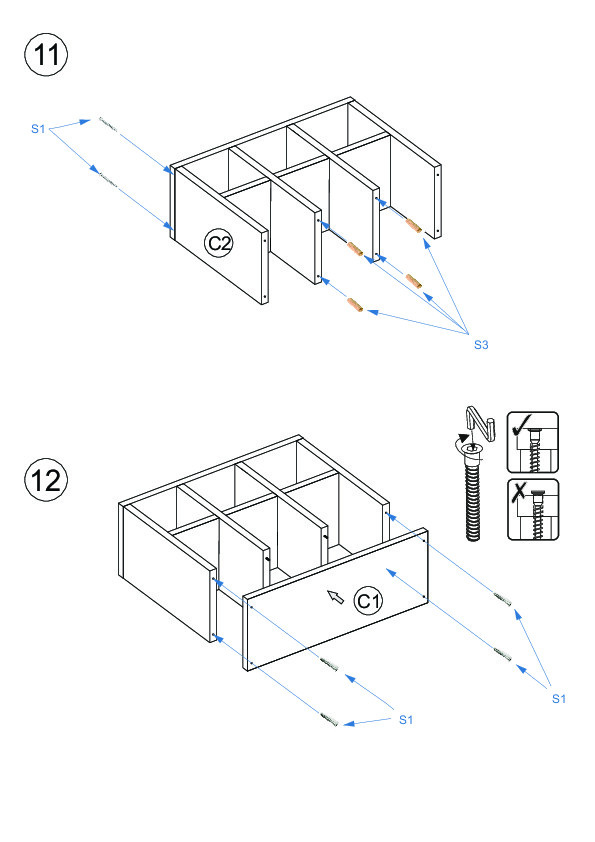 11

S1

C2

S3

12

C1

S1

S1