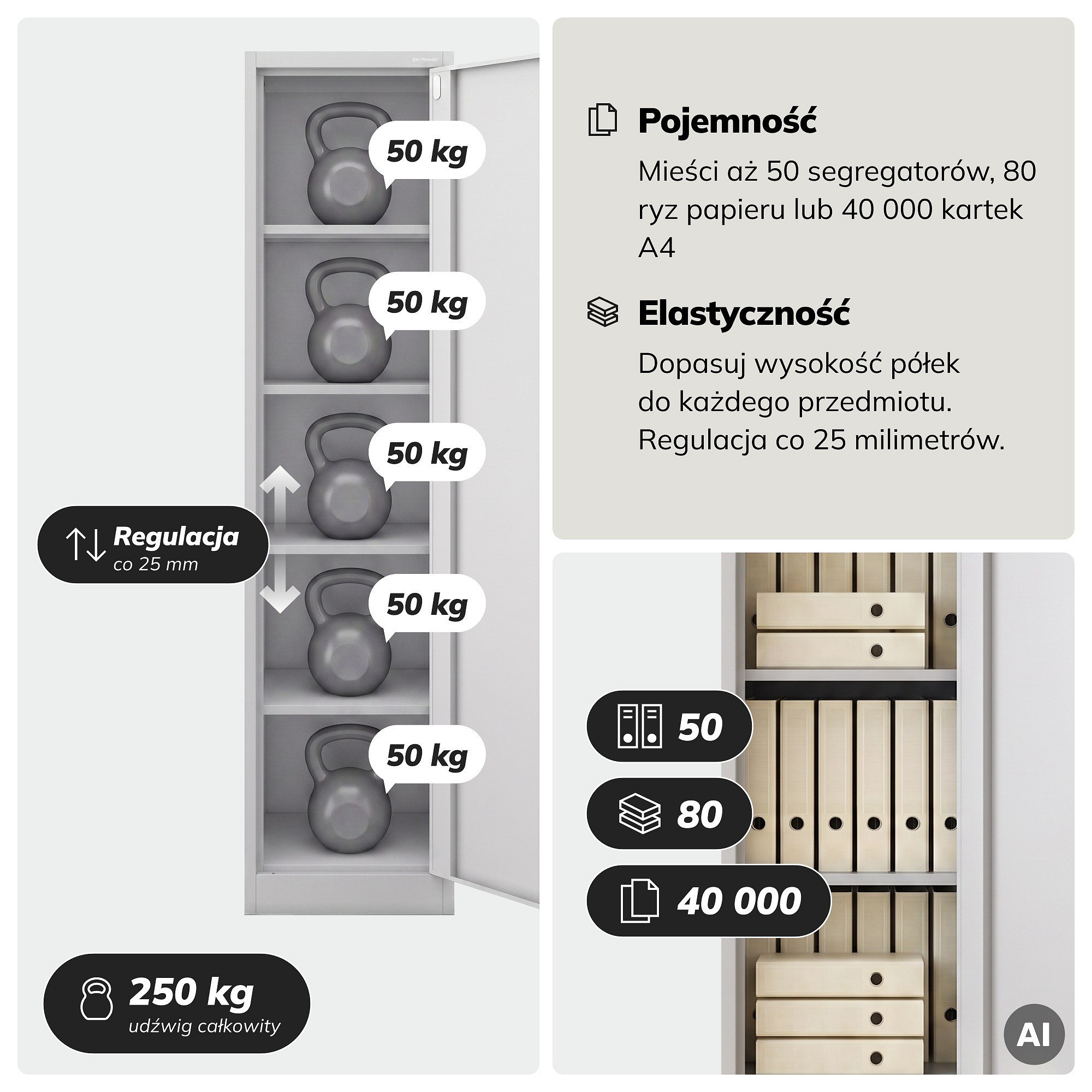 50 kg

50 kg

50 kg

Regulacja
co 25 mm

50 kg

50 kg

250 kg
udźwig całkowity

Pojemność

Mieści aż 50 segregatorów, 80 ryz papieru lub 40 000 kartek A4

Elastyczność

Dopasuj wysokość półek
do każdego przedmiotu.
Regulacja co 25 milimetrów.

50

80

40 000

AI