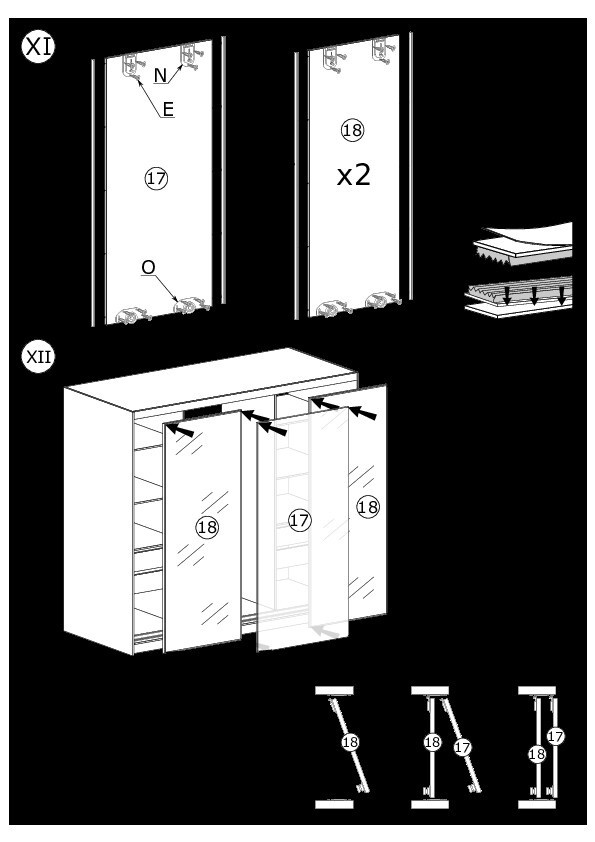 XI

N
E
17
O

18
x2

XII

18
17
18

18

18
17

18
17