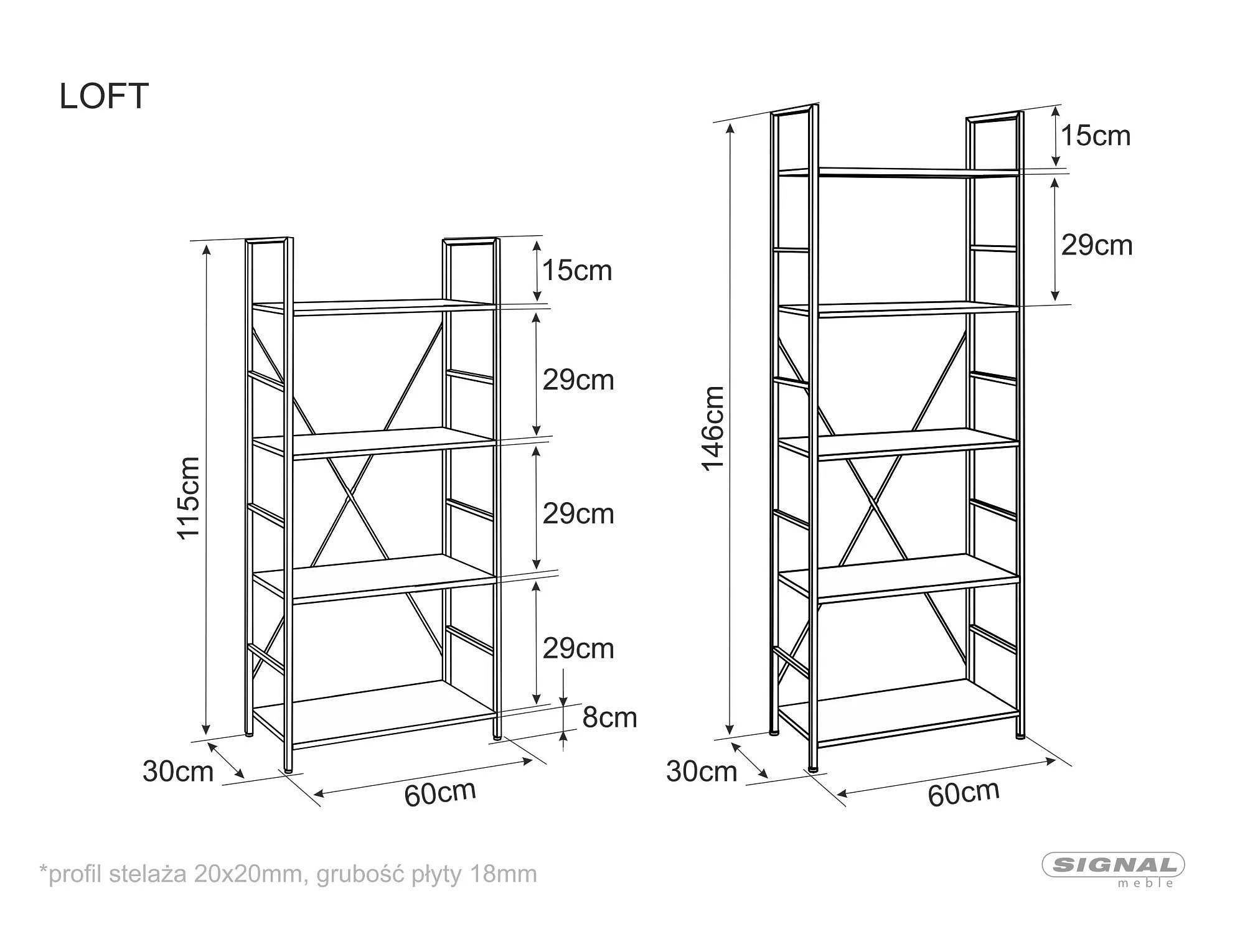 LOFT

115cm

15cm

29cm

29cm

29cm

8cm

30cm

60cm

146cm

15cm

29cm

30cm

60cm

*profil stelaża 20x20mm, grubość płyty 18mm

SIGNAL meble