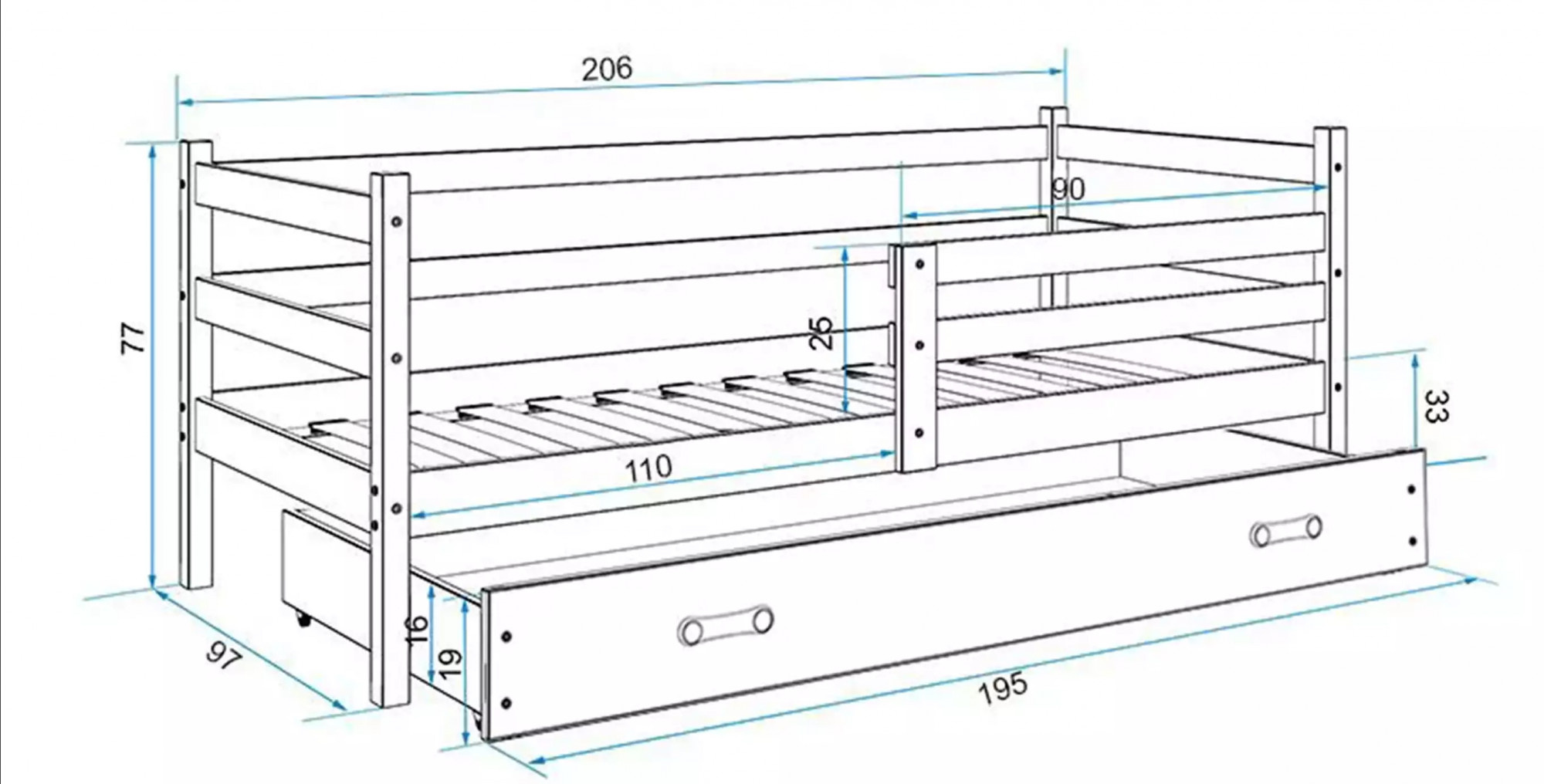 206
90
77
25
33
110
16
19
97
195