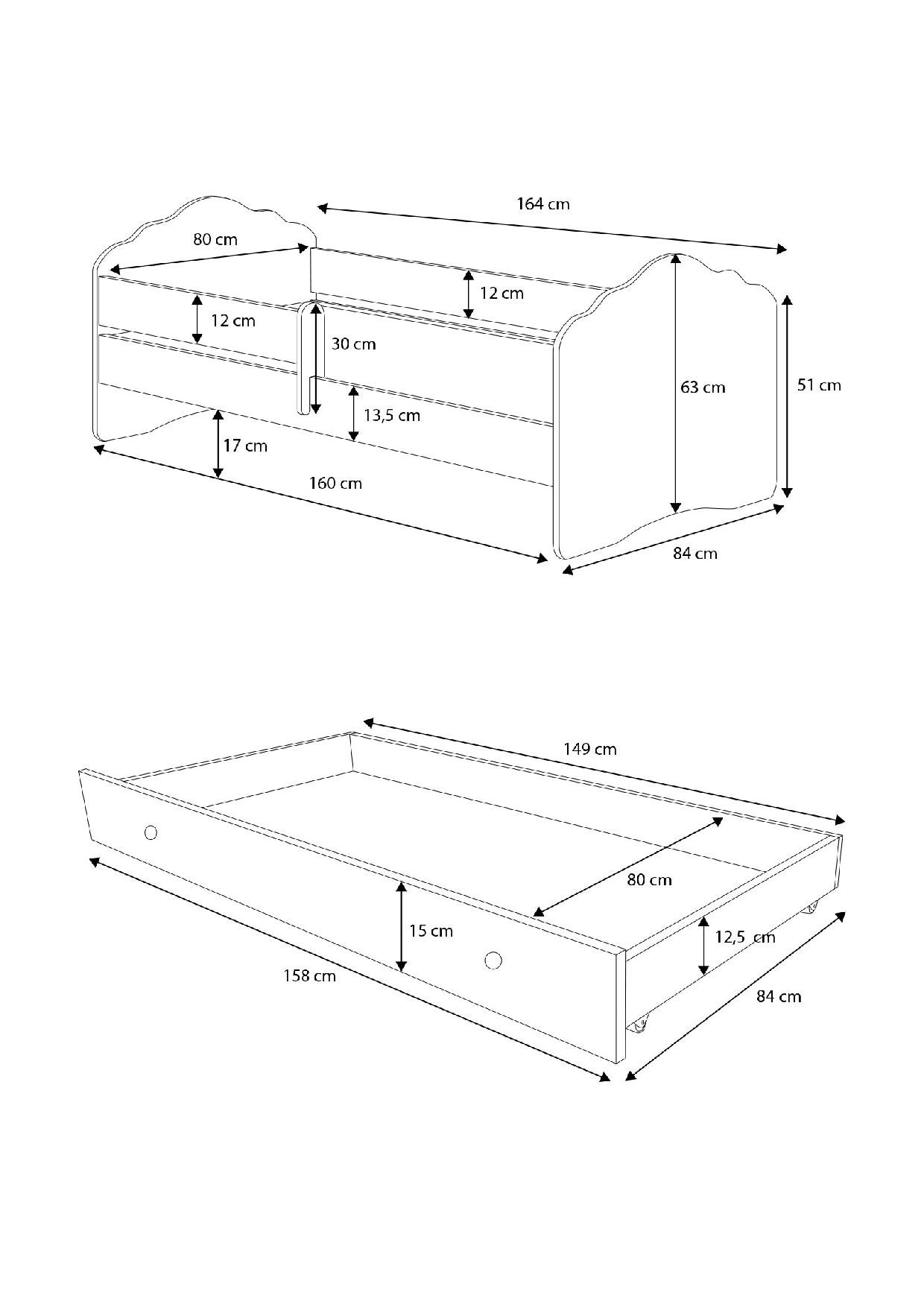 164 cm

80 cm

12 cm

12 cm

30 cm

63 cm

51 cm

13,5 cm

17 cm

160 cm

84 cm

149 cm

80 cm

15 cm

12,5 cm

158 cm

84 cm