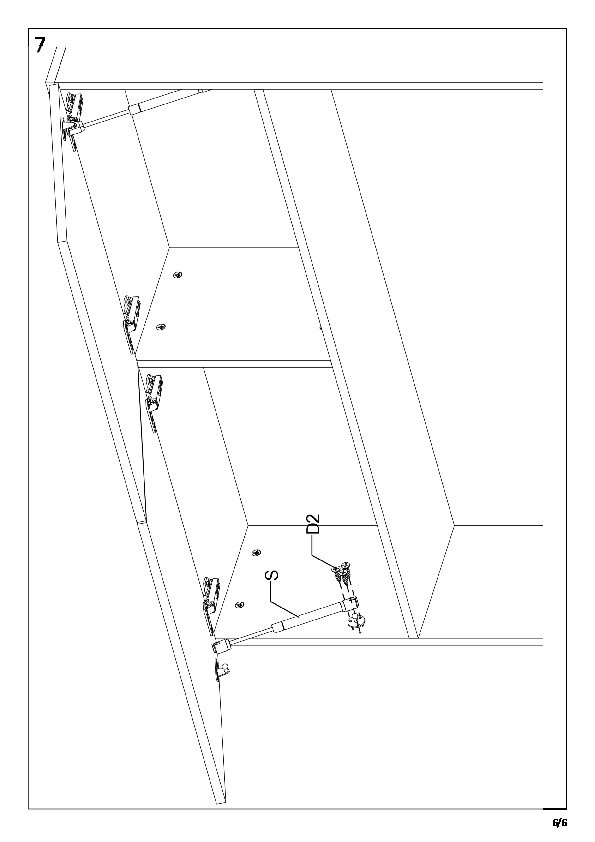 7

D2

S

6/6