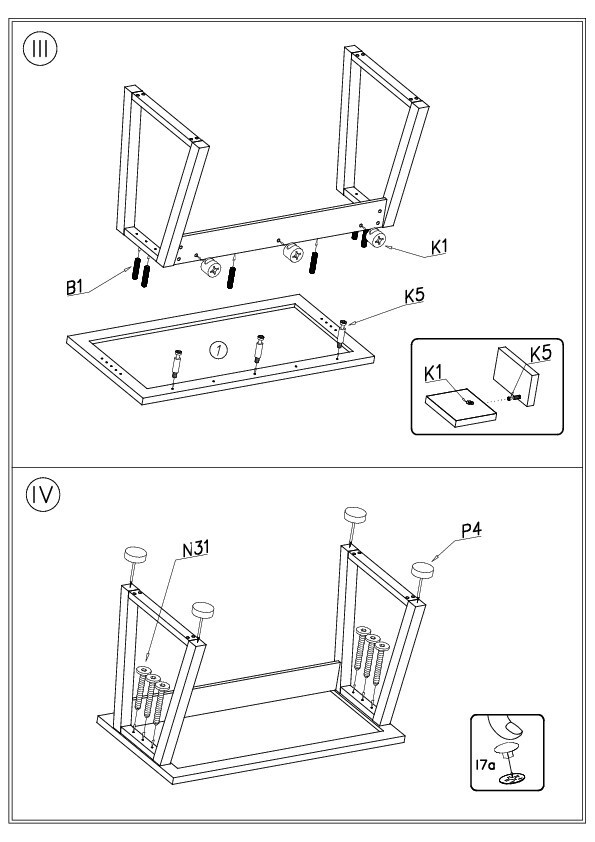 III

K1

B1

K5

1

K1

K5

IV

N31

P4

17a