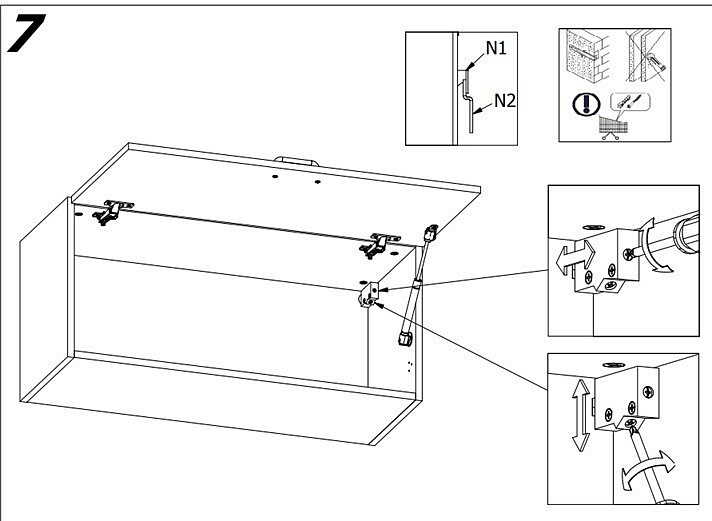 7

N1

N2