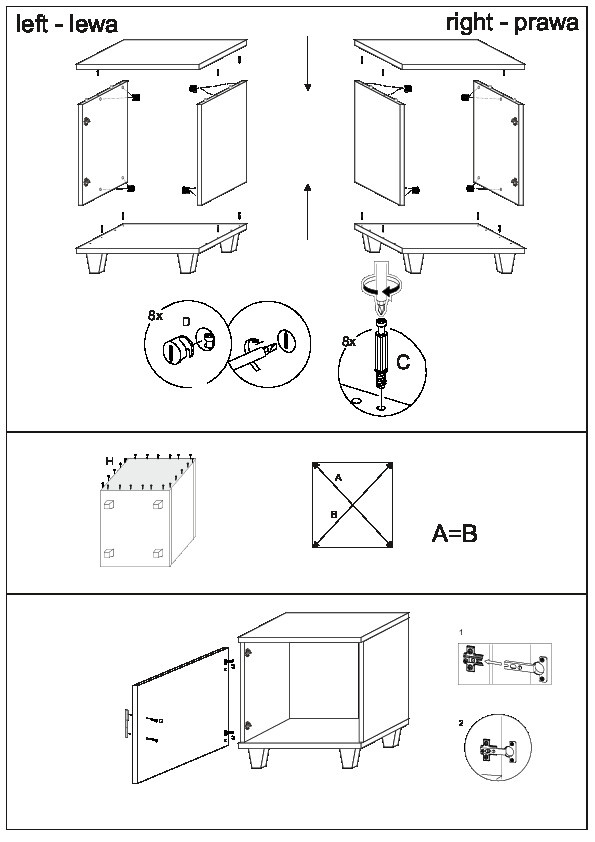 left - lewa

right - prawa

8x

D

8x

C

H

A

B

A=B

1

2