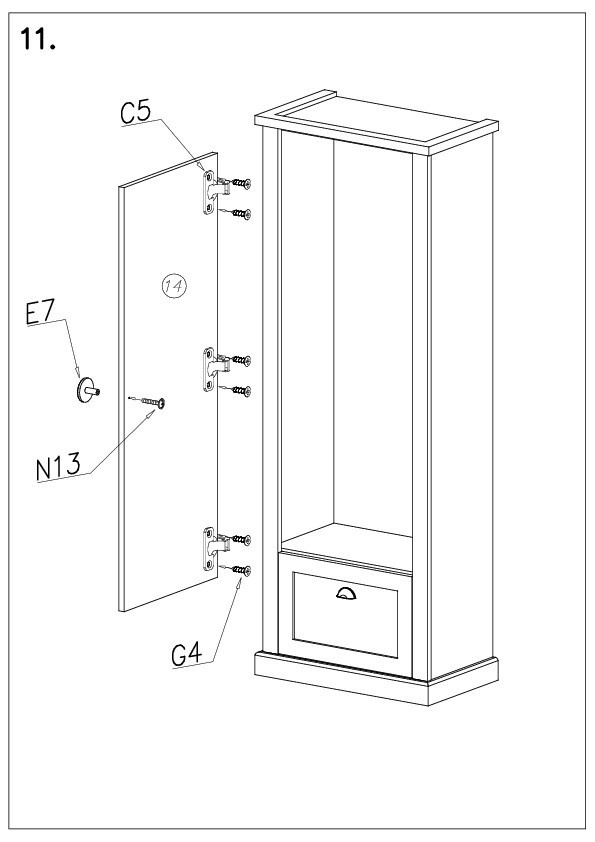 11.

C5

14

E7

N13

G4